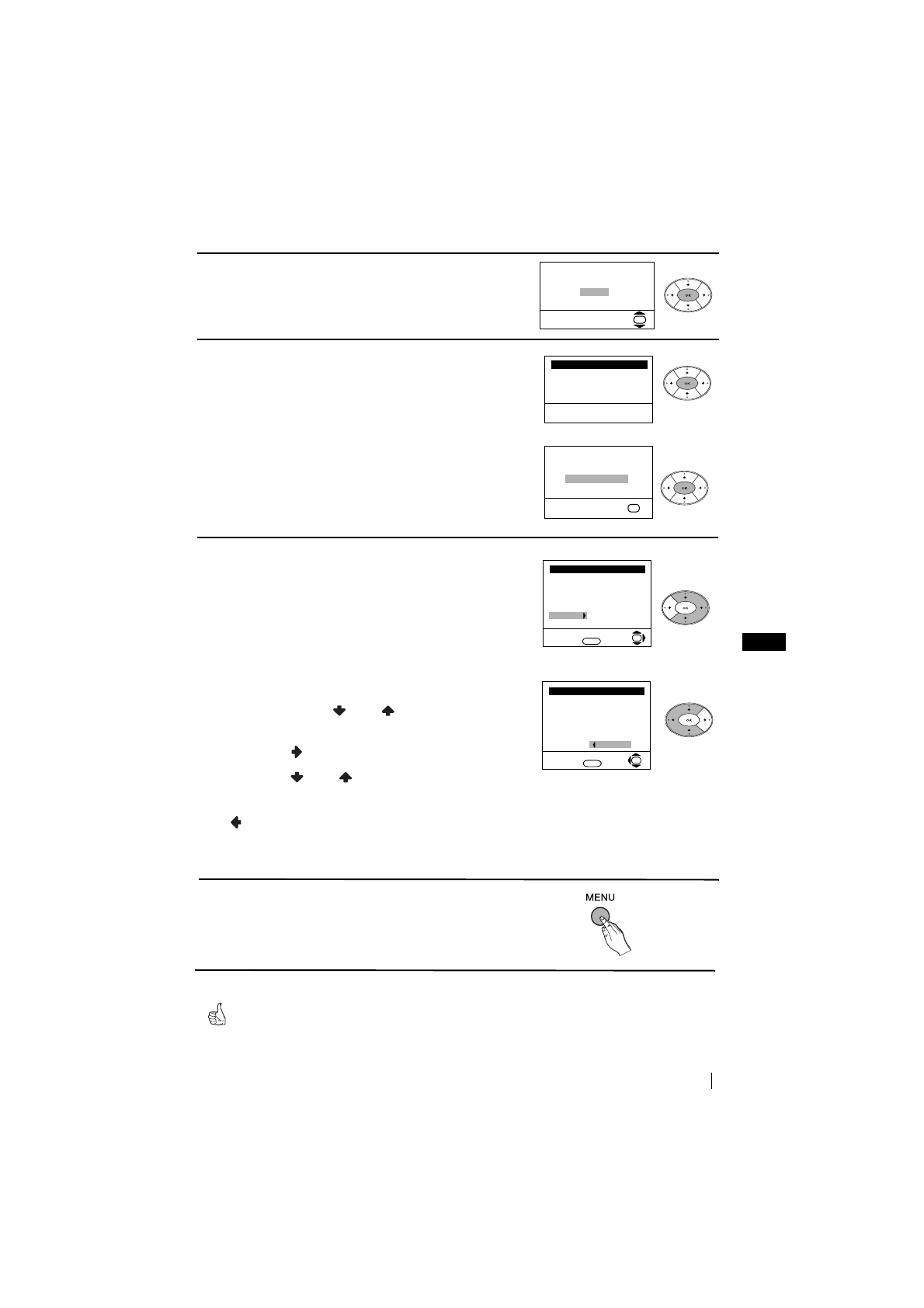 OK

OK

OK

OK

OK

MENU