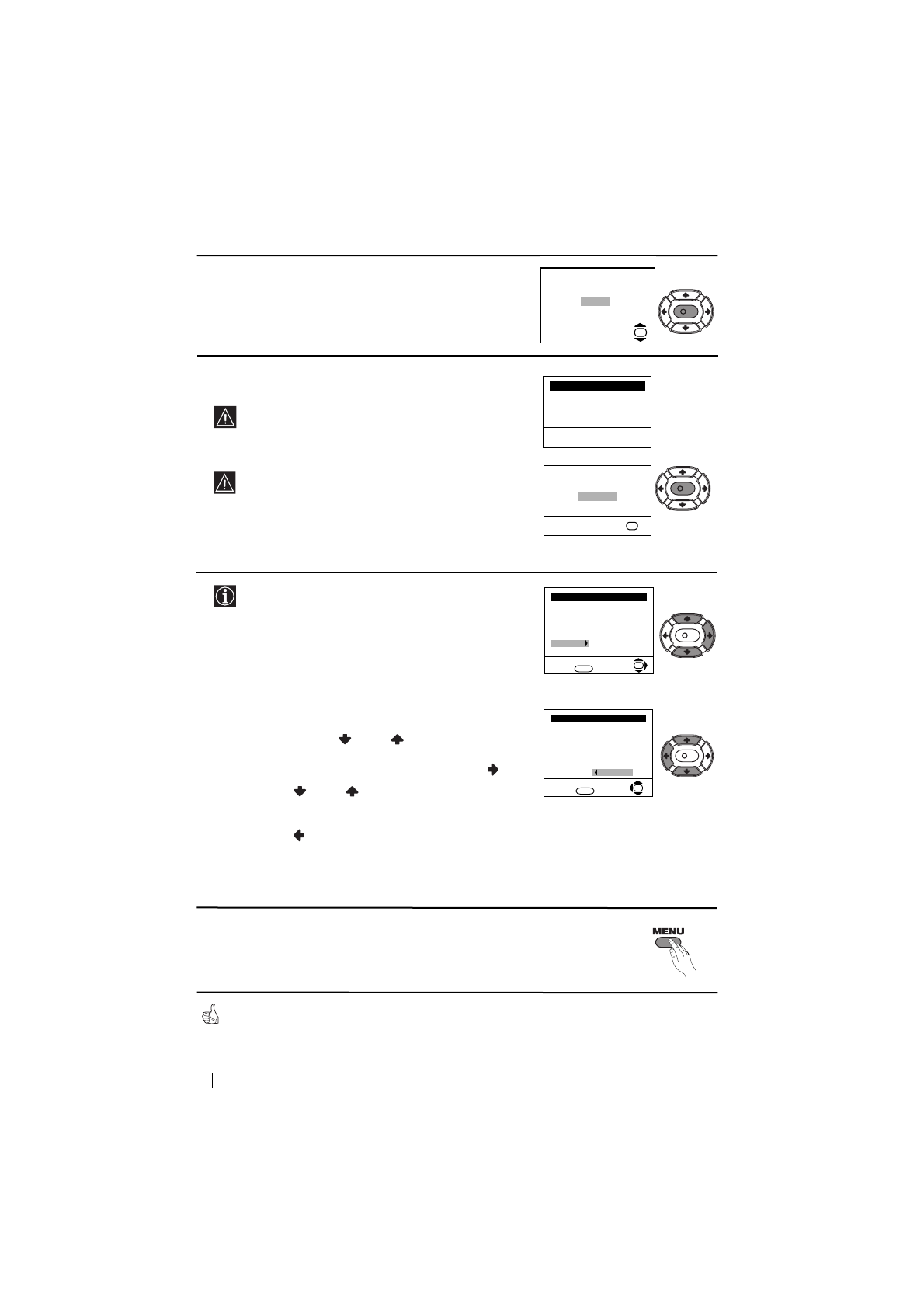 MENU