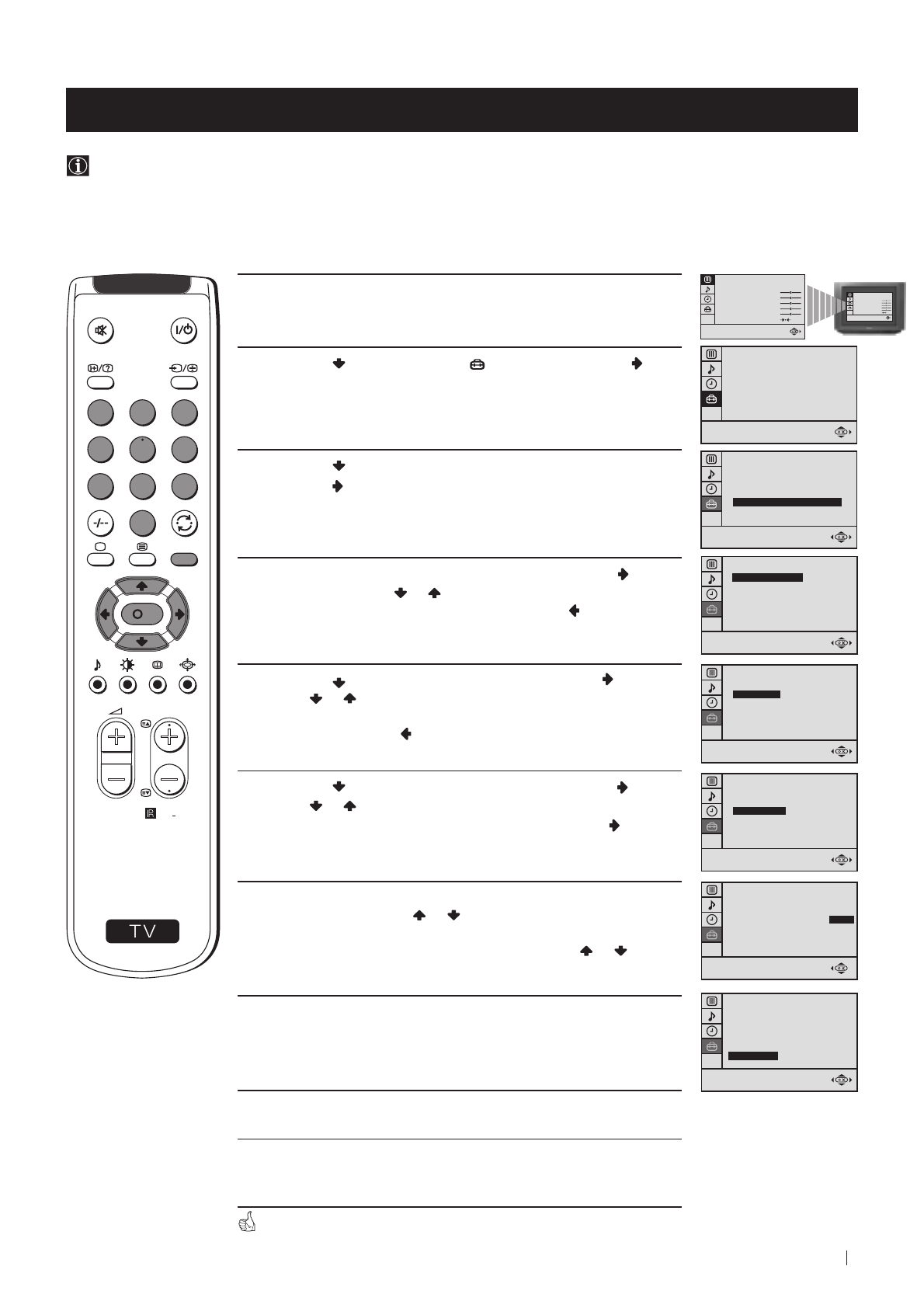 TV