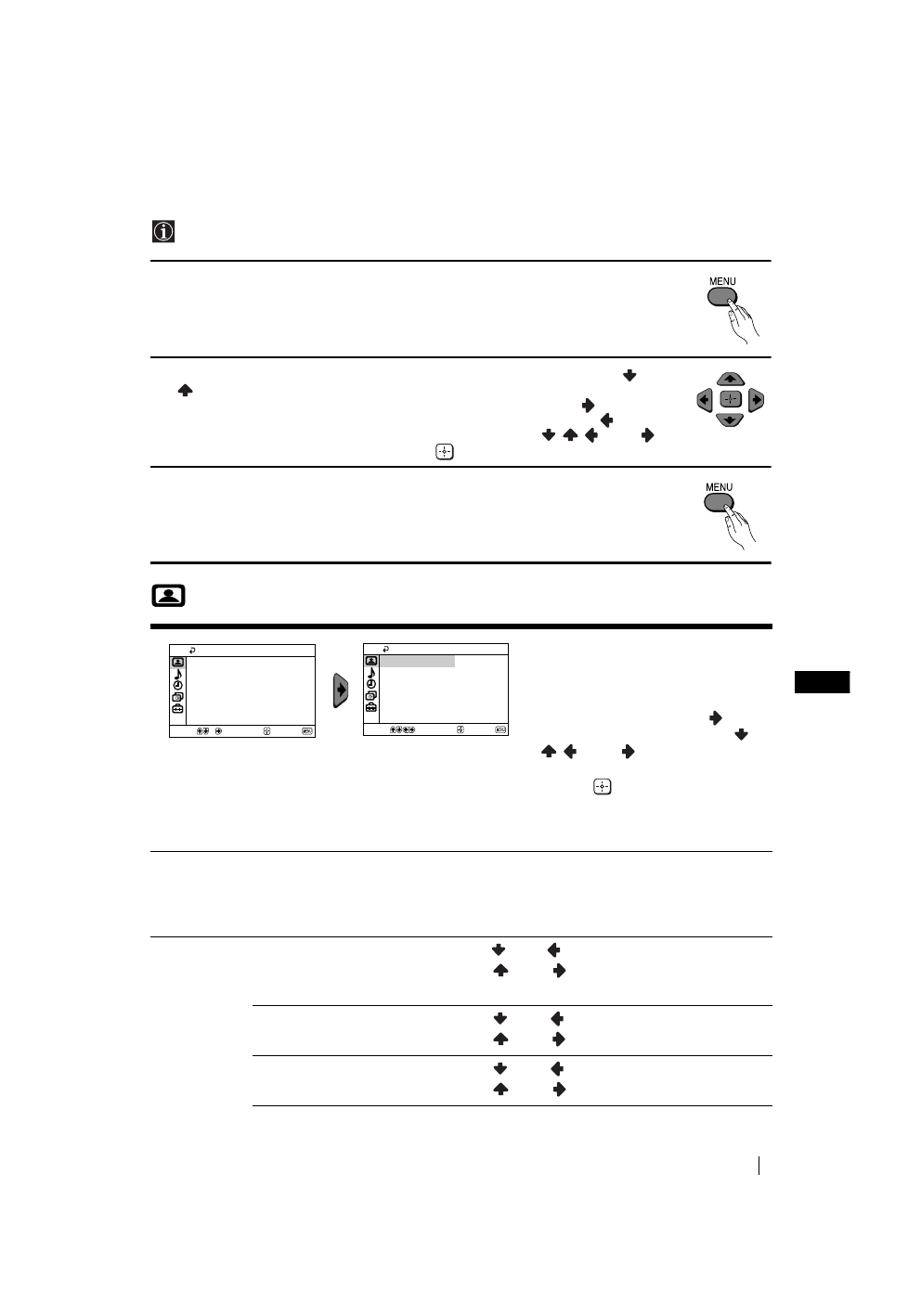 MENU

MENU