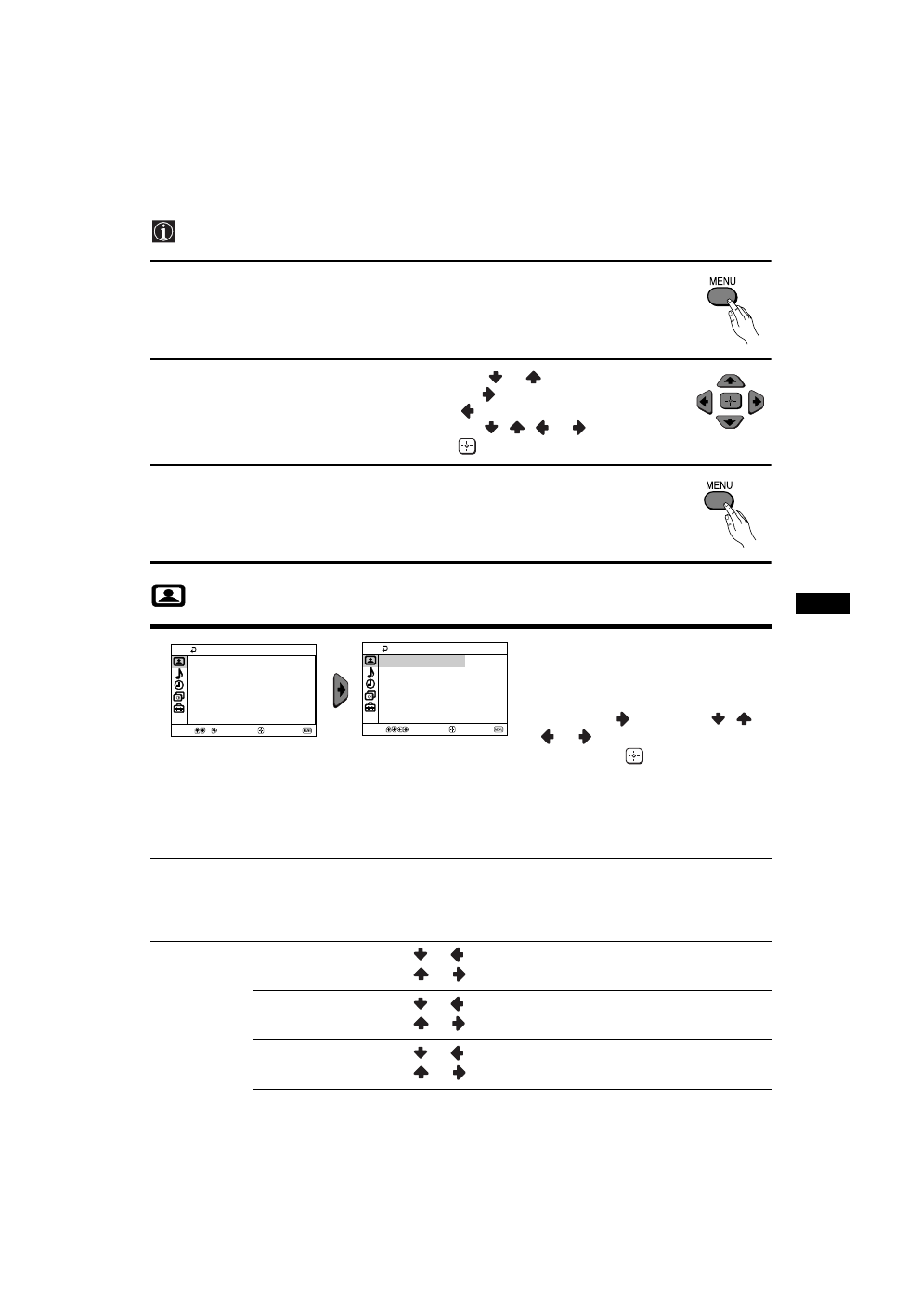 MENU

MENU