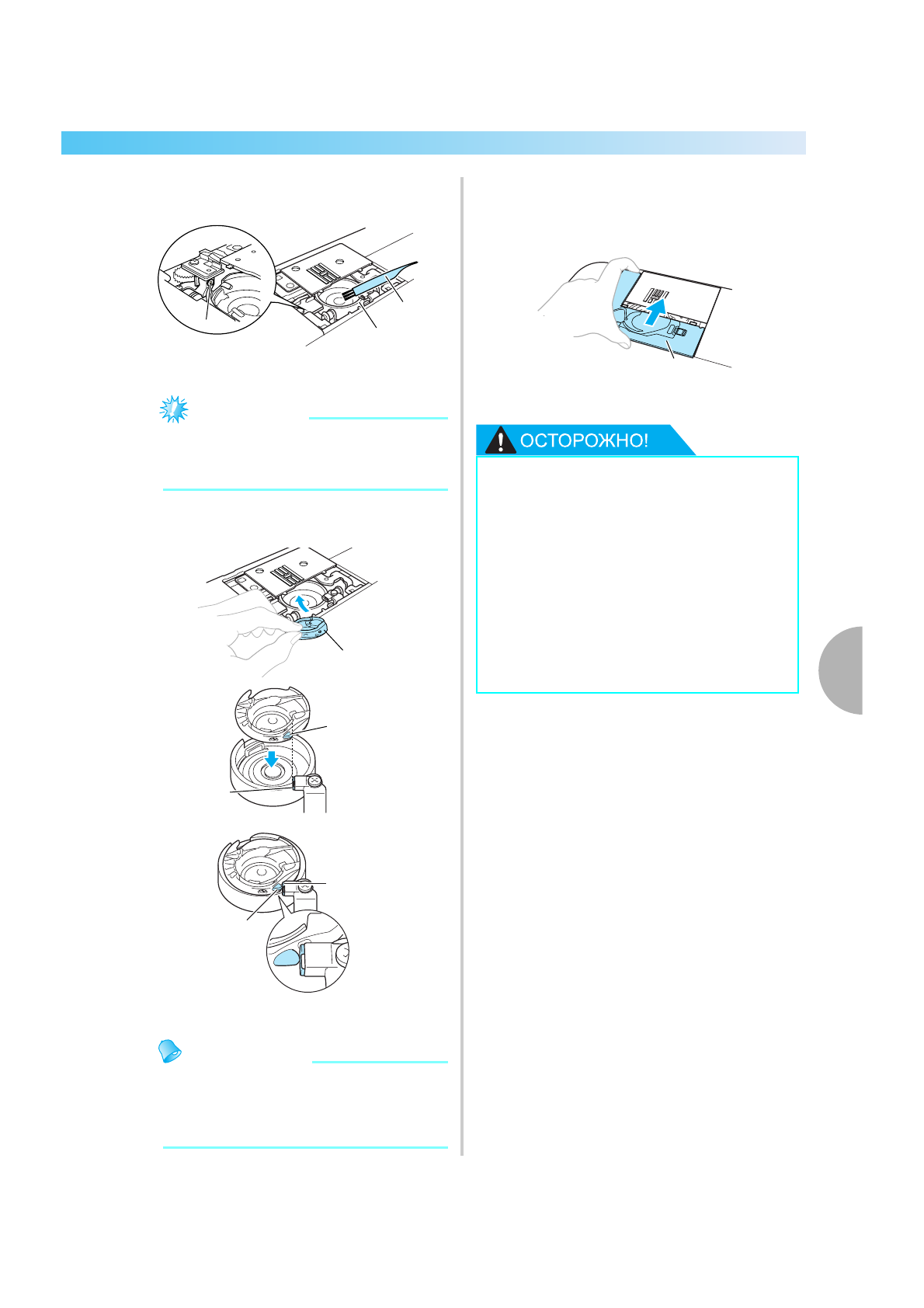 ОСТОРОЖНО!