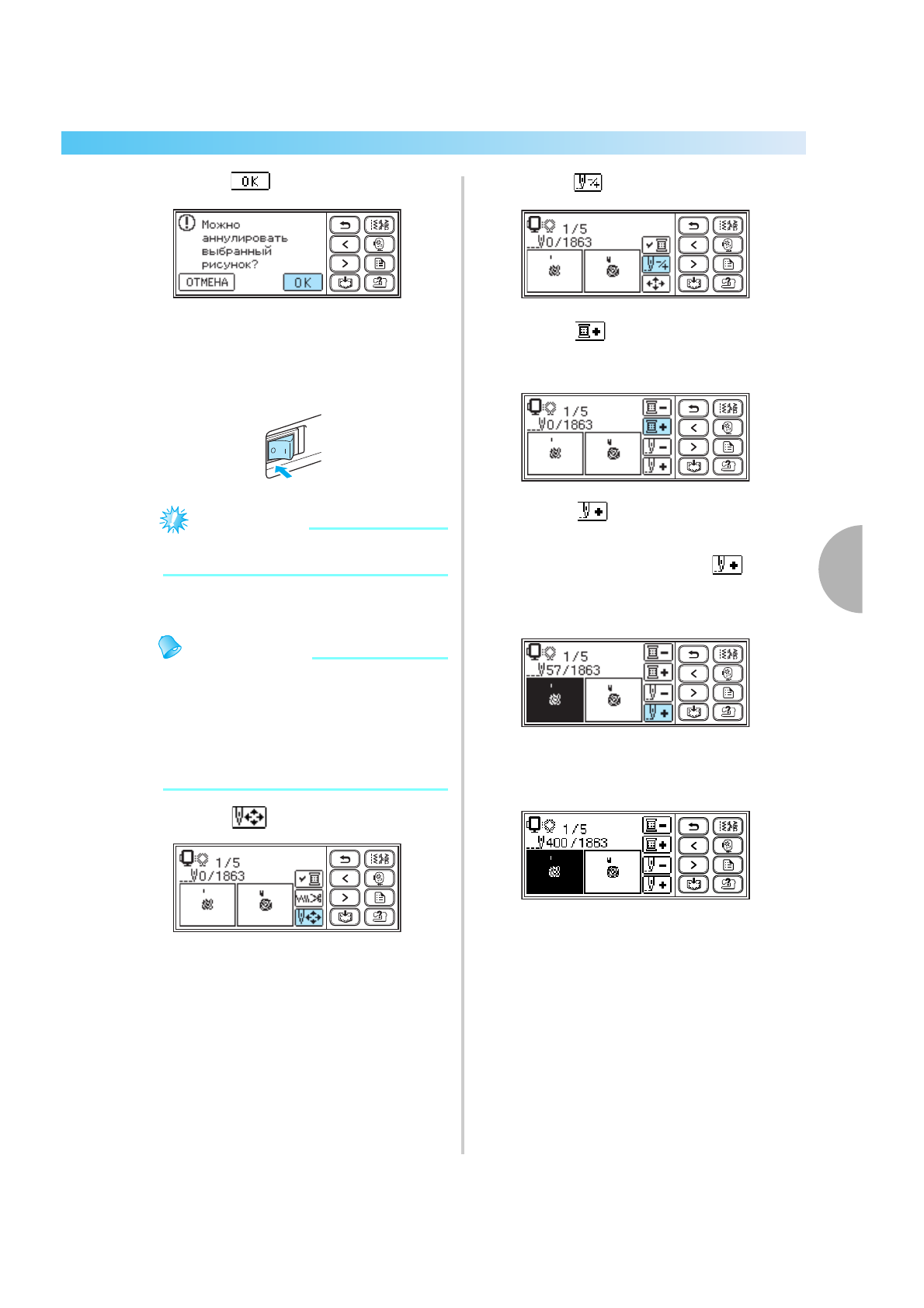 OK

Можно аннулировать выбранный рисунок?

ОТМЕНА

OK

1/5
0/1863

1/5
0/1863

1/5
0/1863

1/5
57/1863

1/5
400/1863