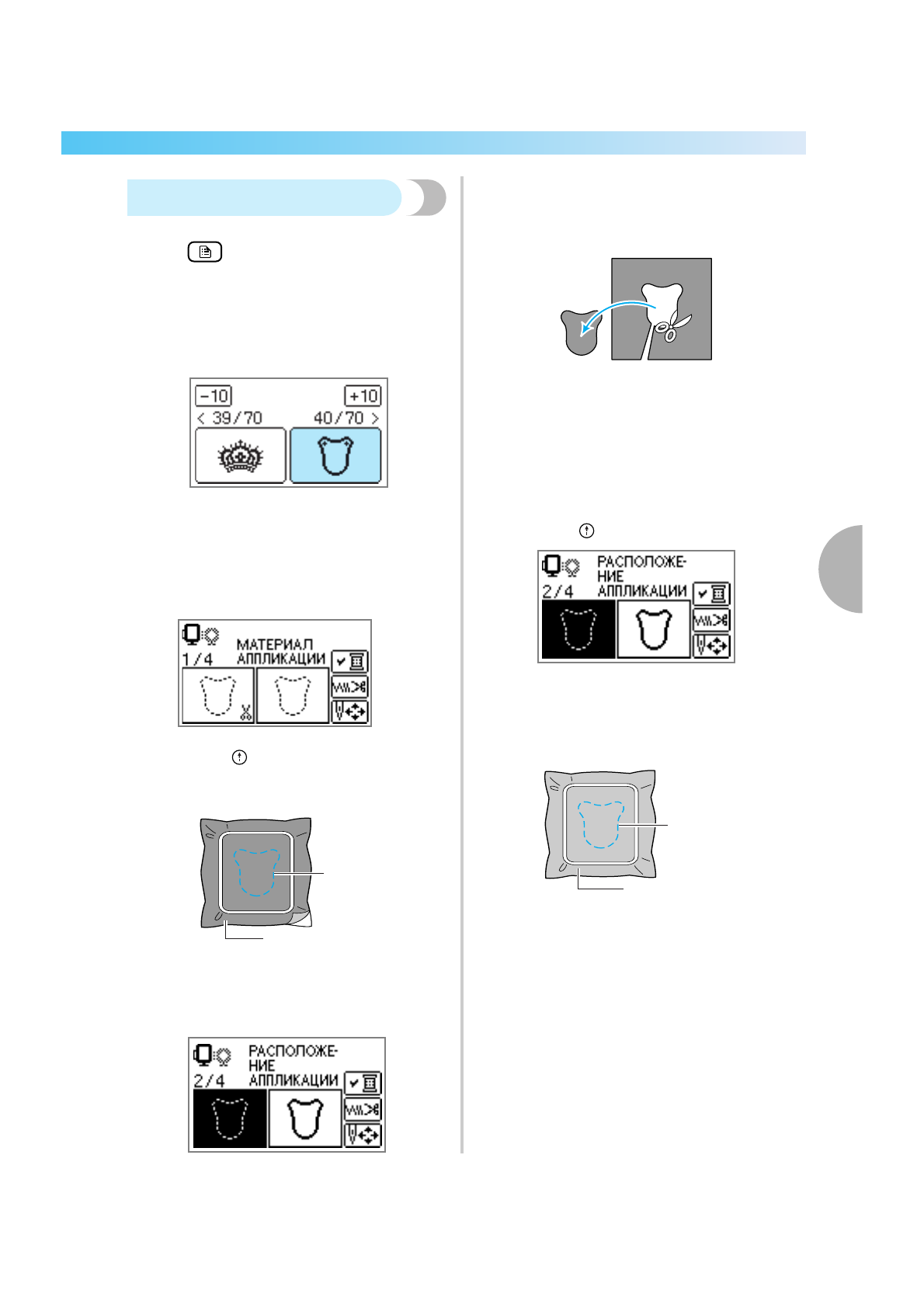 −10

+10

< 39/70

40/70 >

МАТЕРИАЛ АППЛИКАЦИИ

1/4

РАСПОЛОЖЕ-НИЕ АППЛИКАЦИИ

2/4

РАСПОЛОЖЕ-НИЕ АППЛИКАЦИИ

2/4