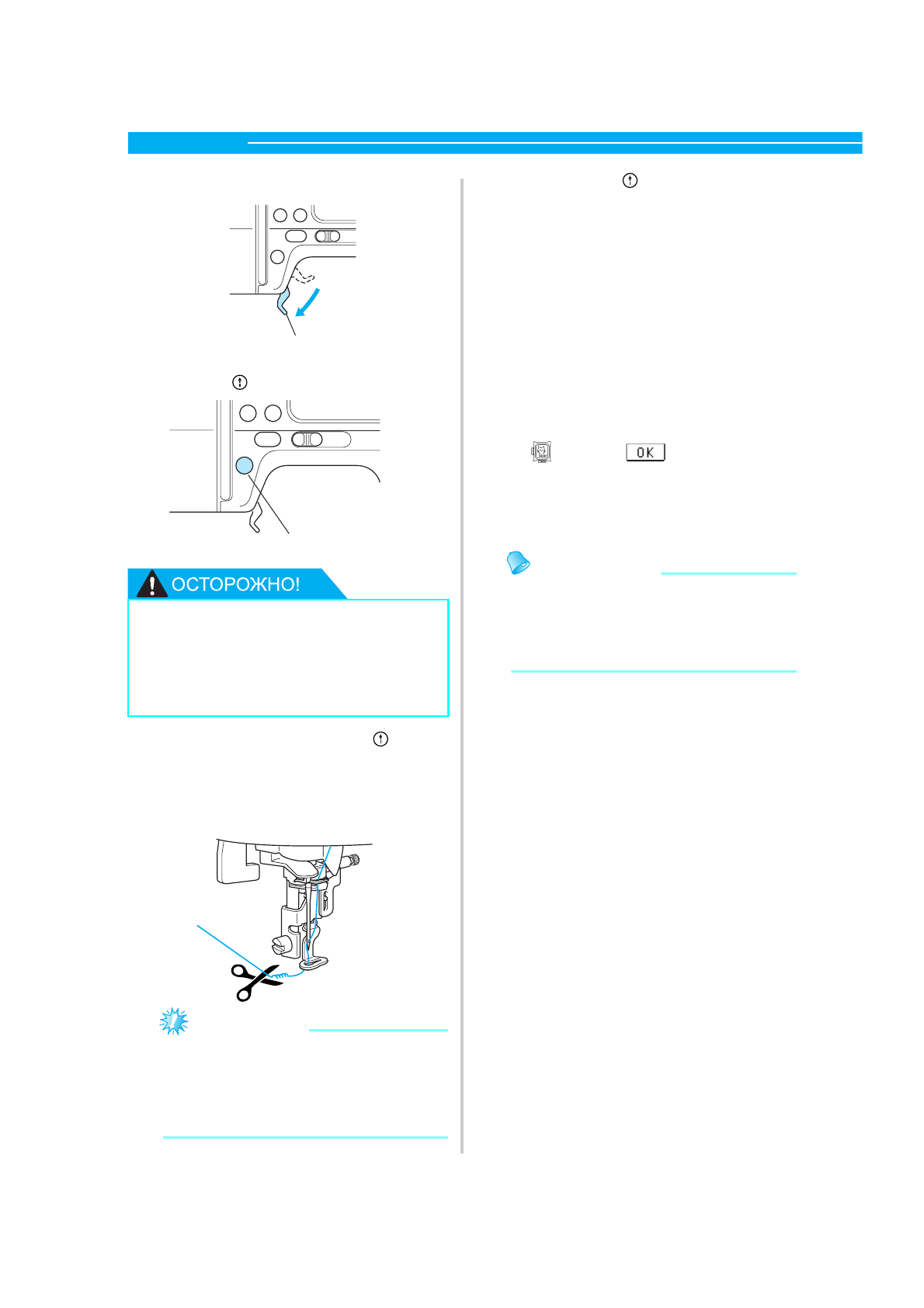 ОСТОРОЖНО!

OK