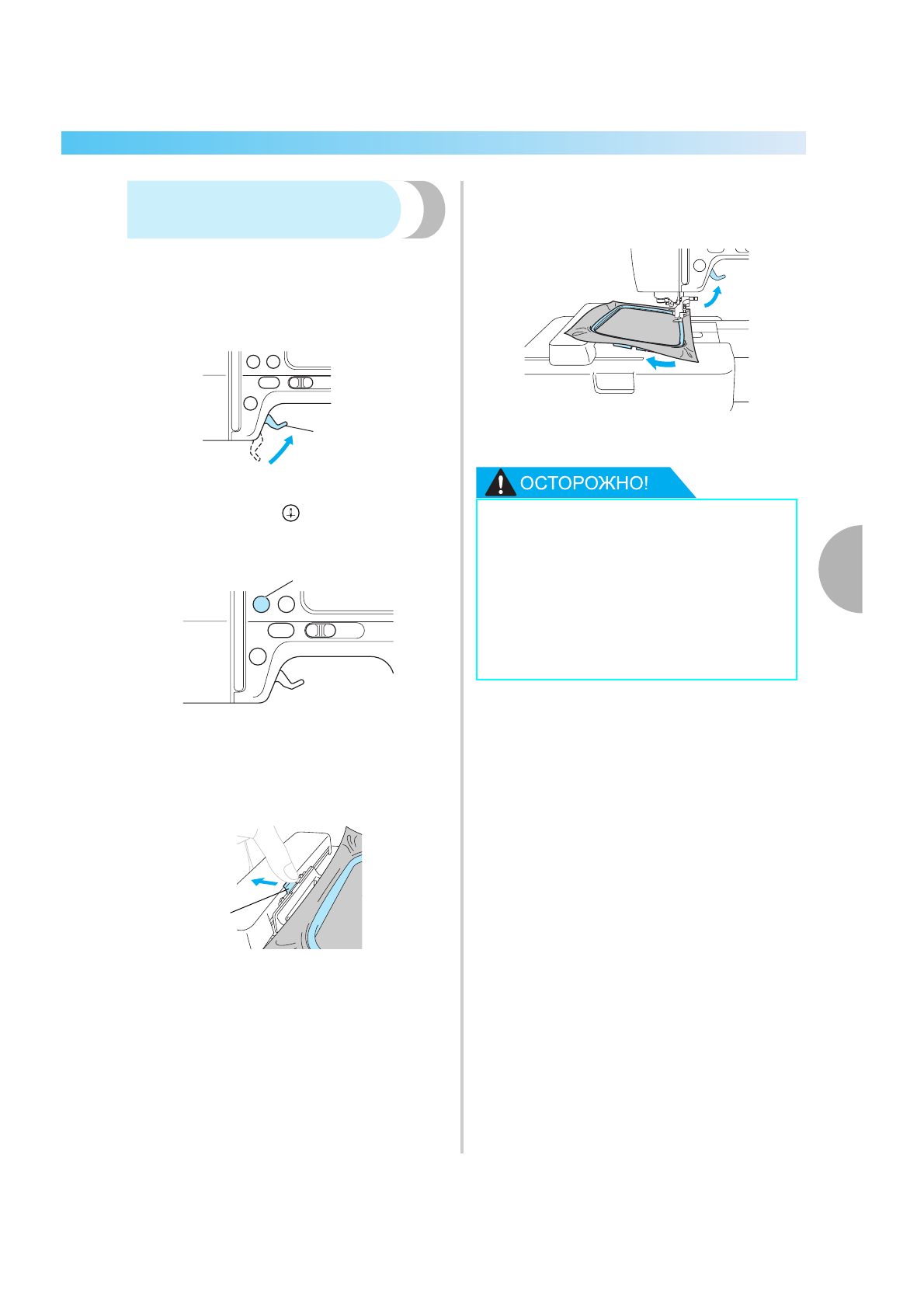 ОСТОРОЖНО!