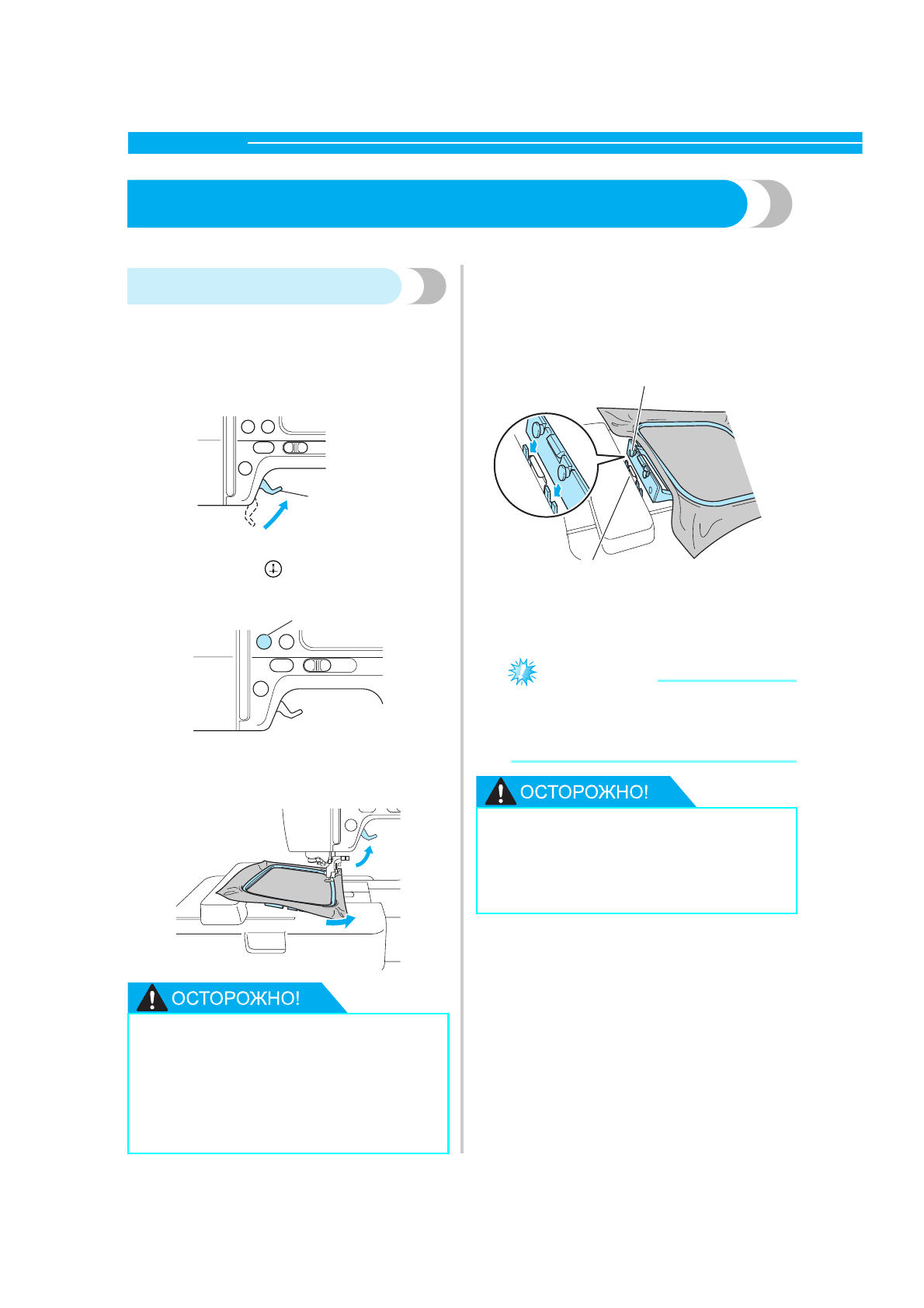 ОСТОРОЖНО!

ОСТОРОЖНО!