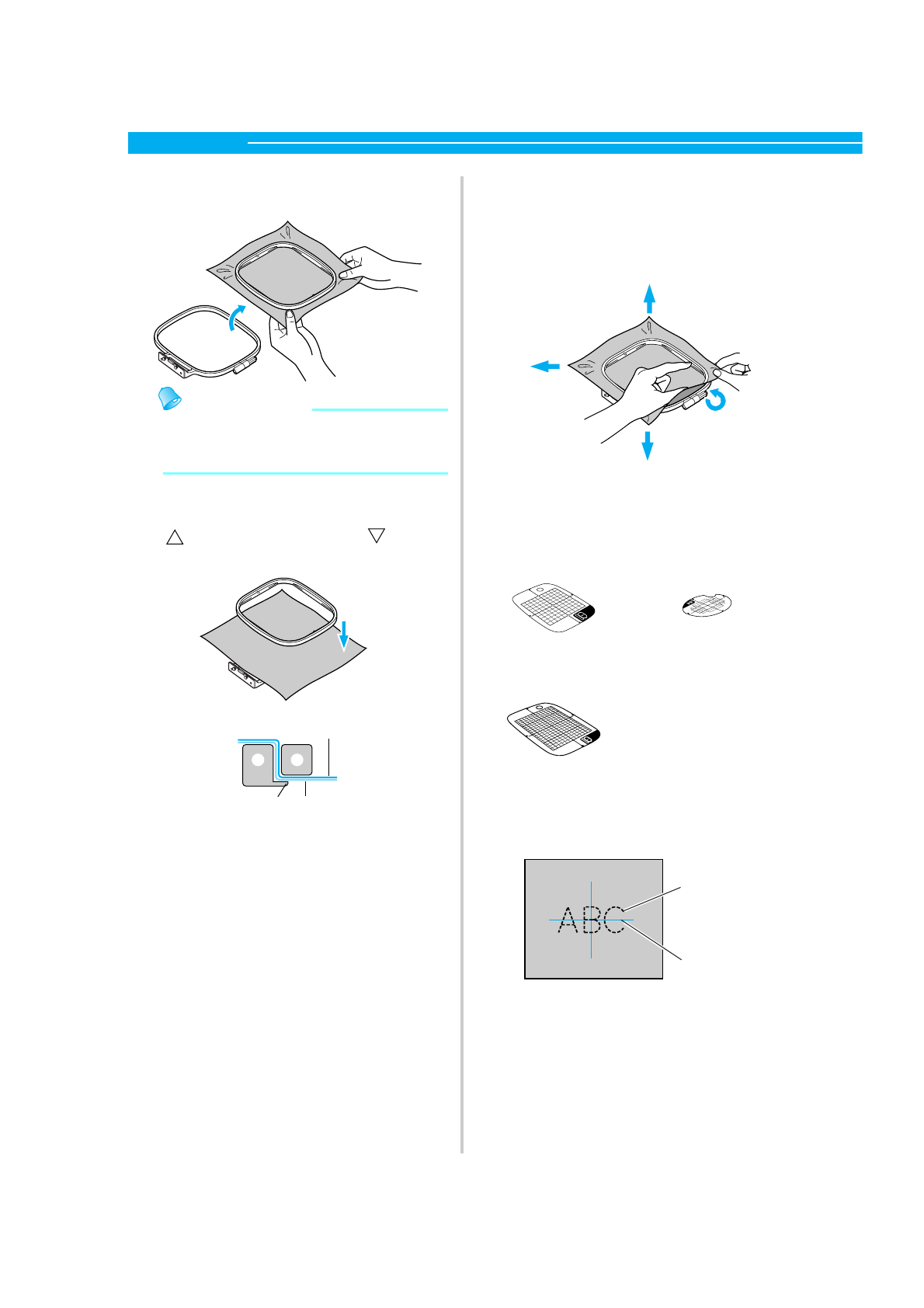 ABC