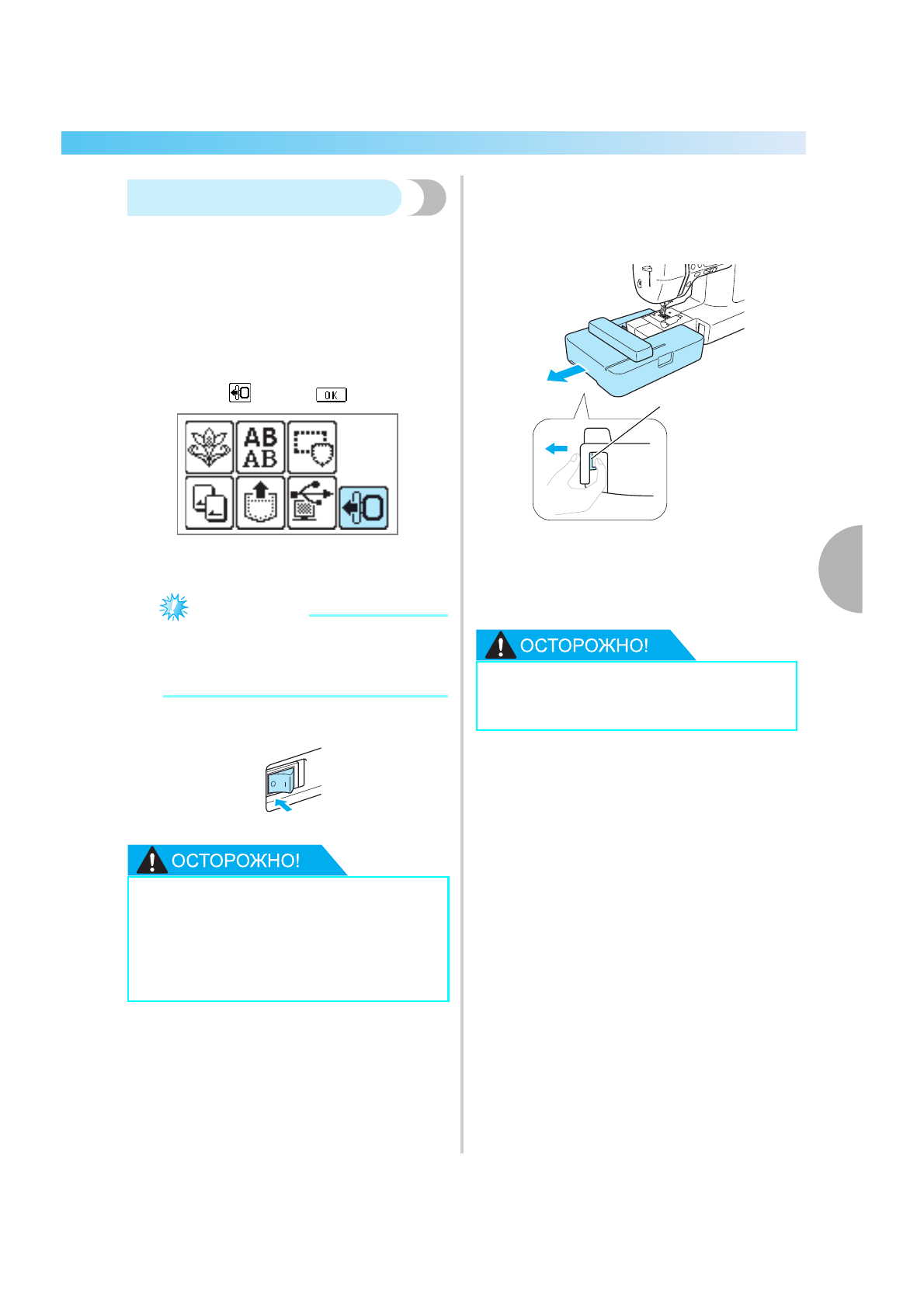 OK

AB
AB

ОСТОРОЖНО!

ОСТОРОЖНО!