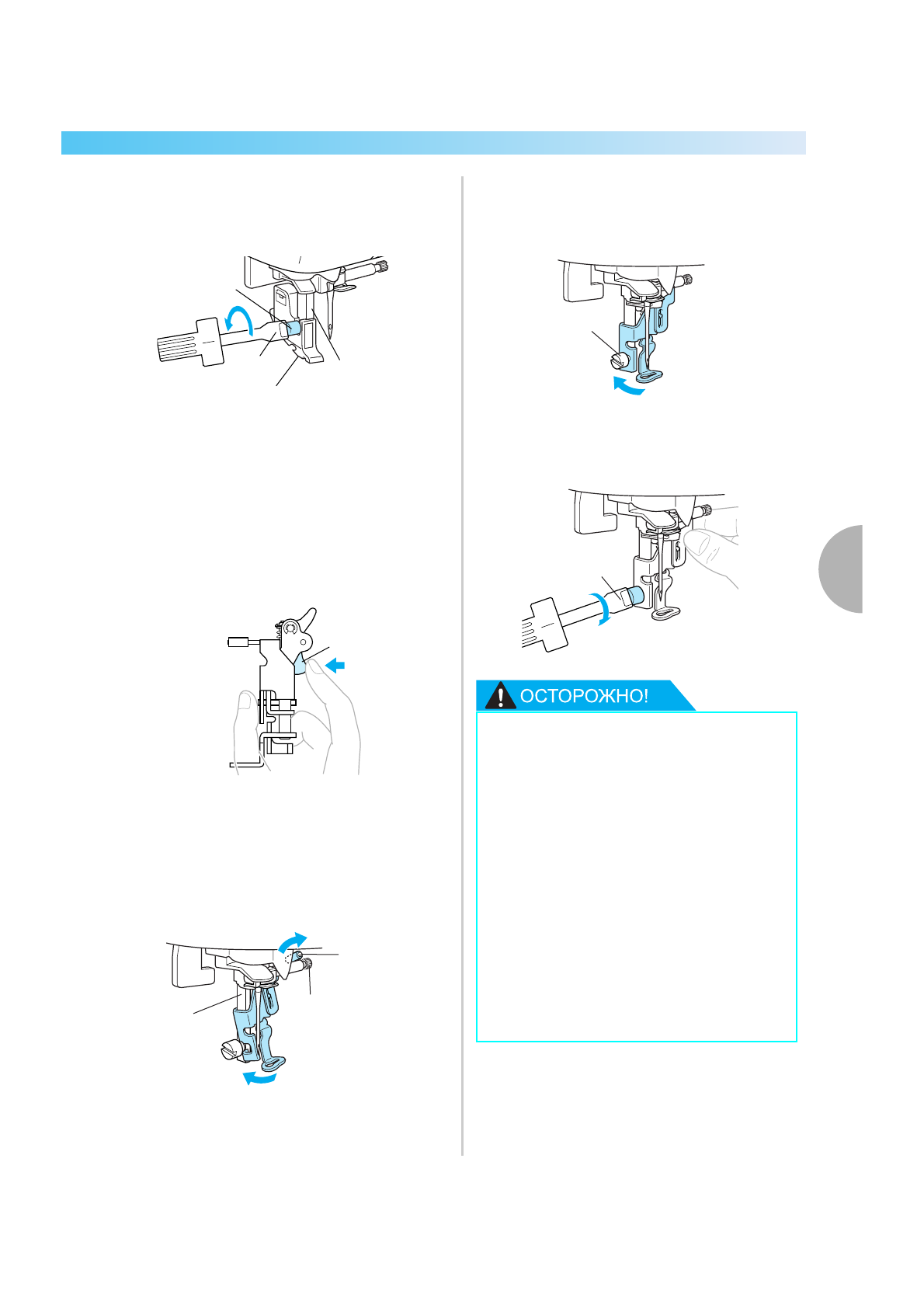 ОСТОРОЖНО!