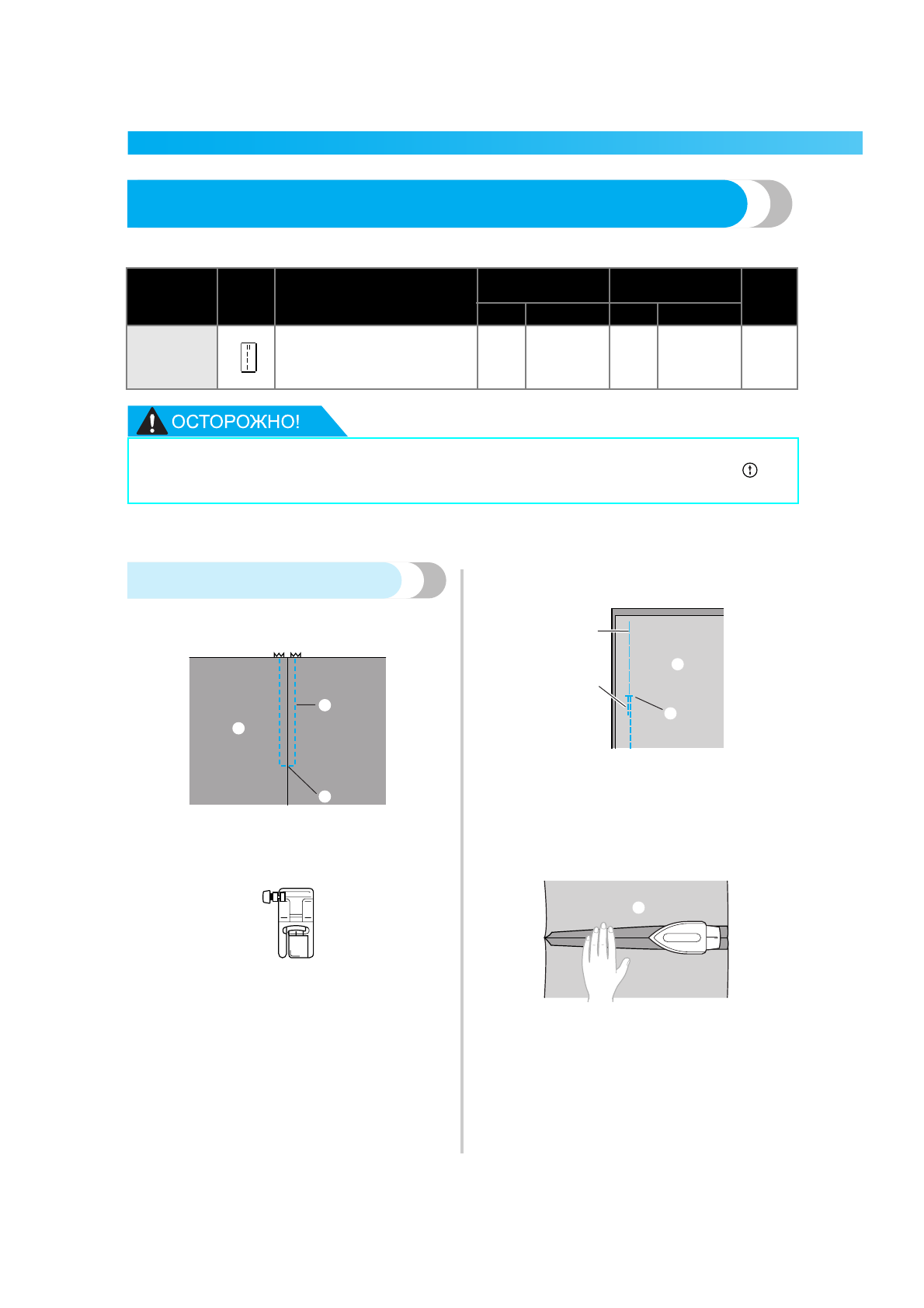 ОСТОРОЖНО!