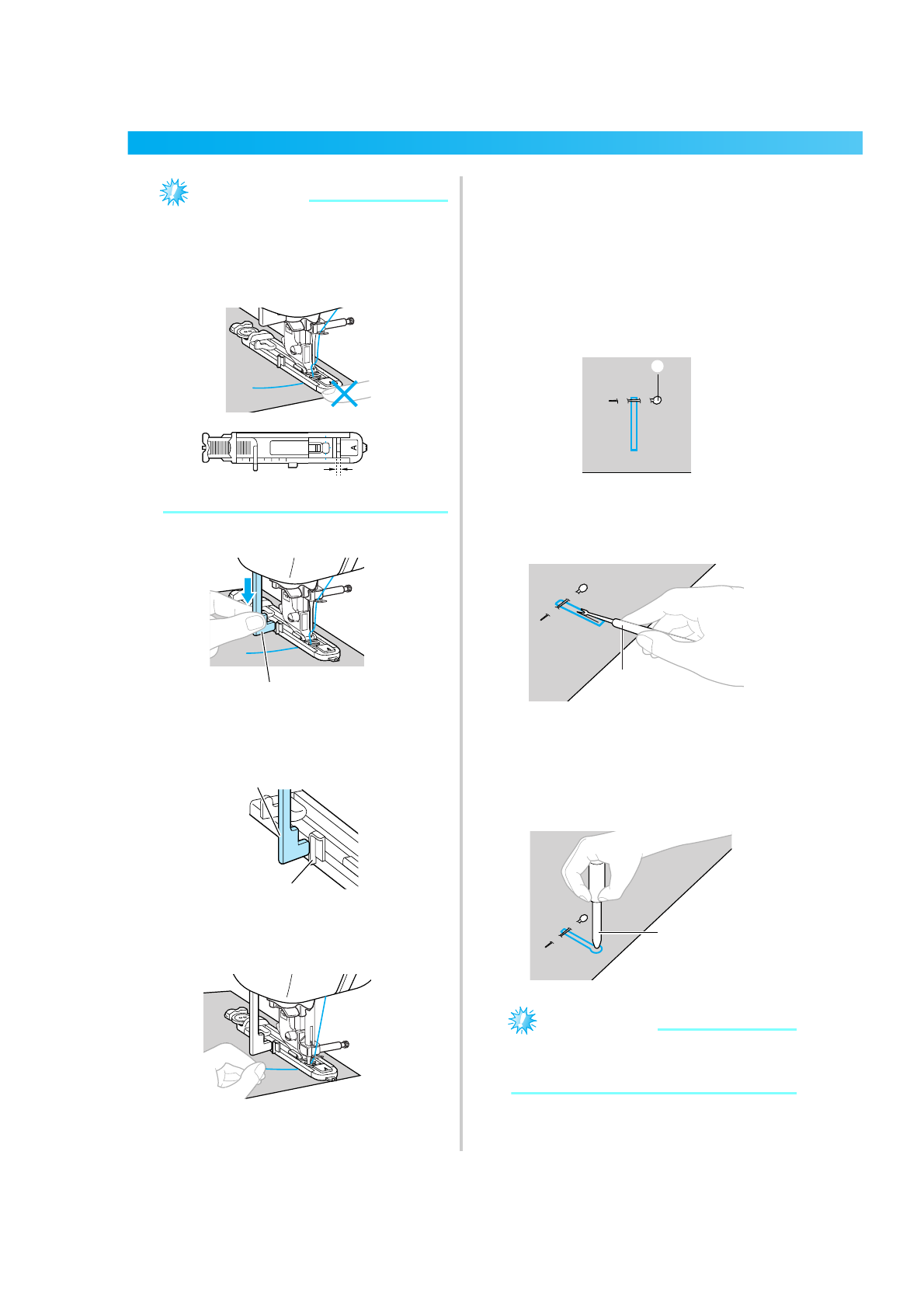 A