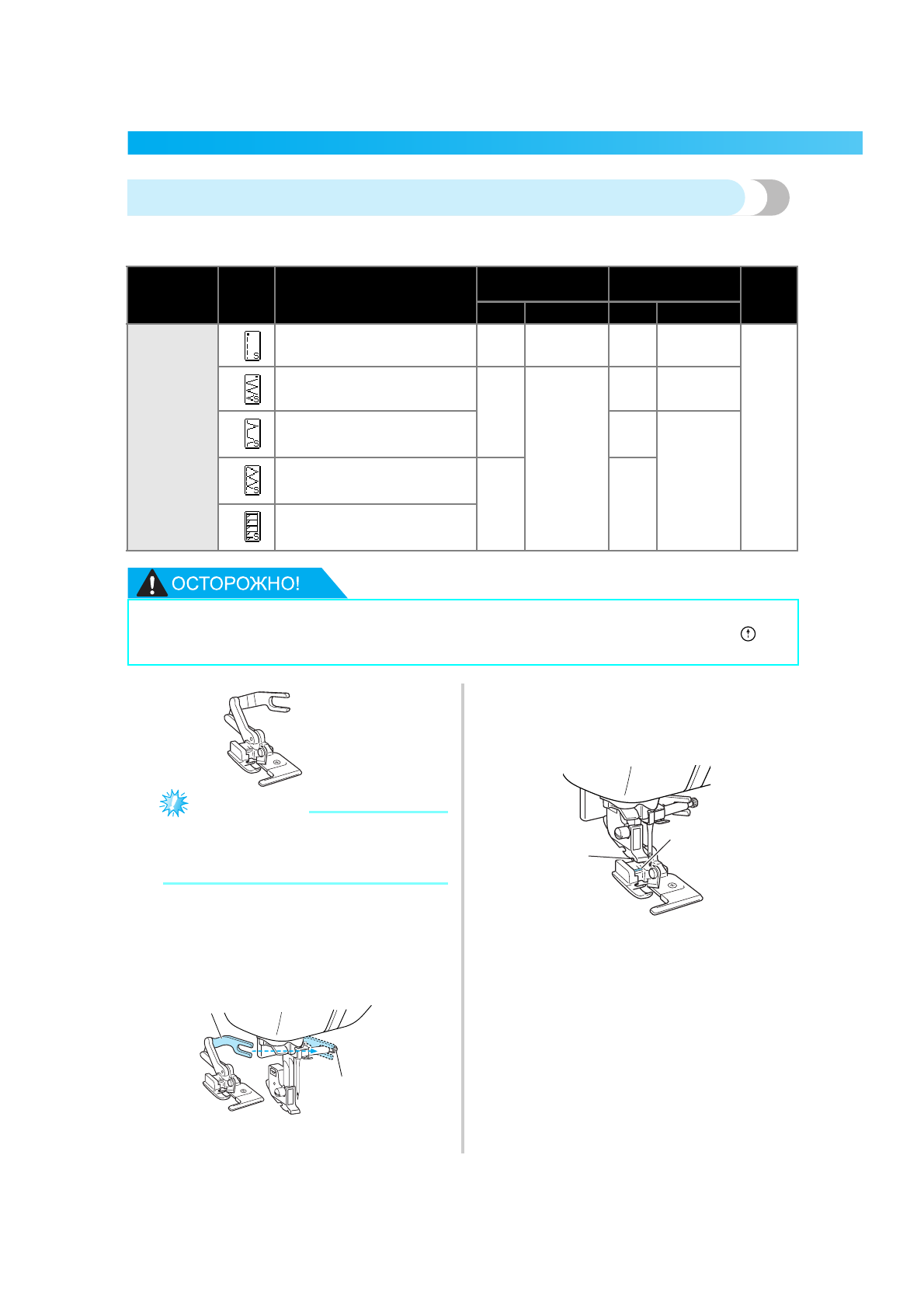 ОСТОРОЖНО!