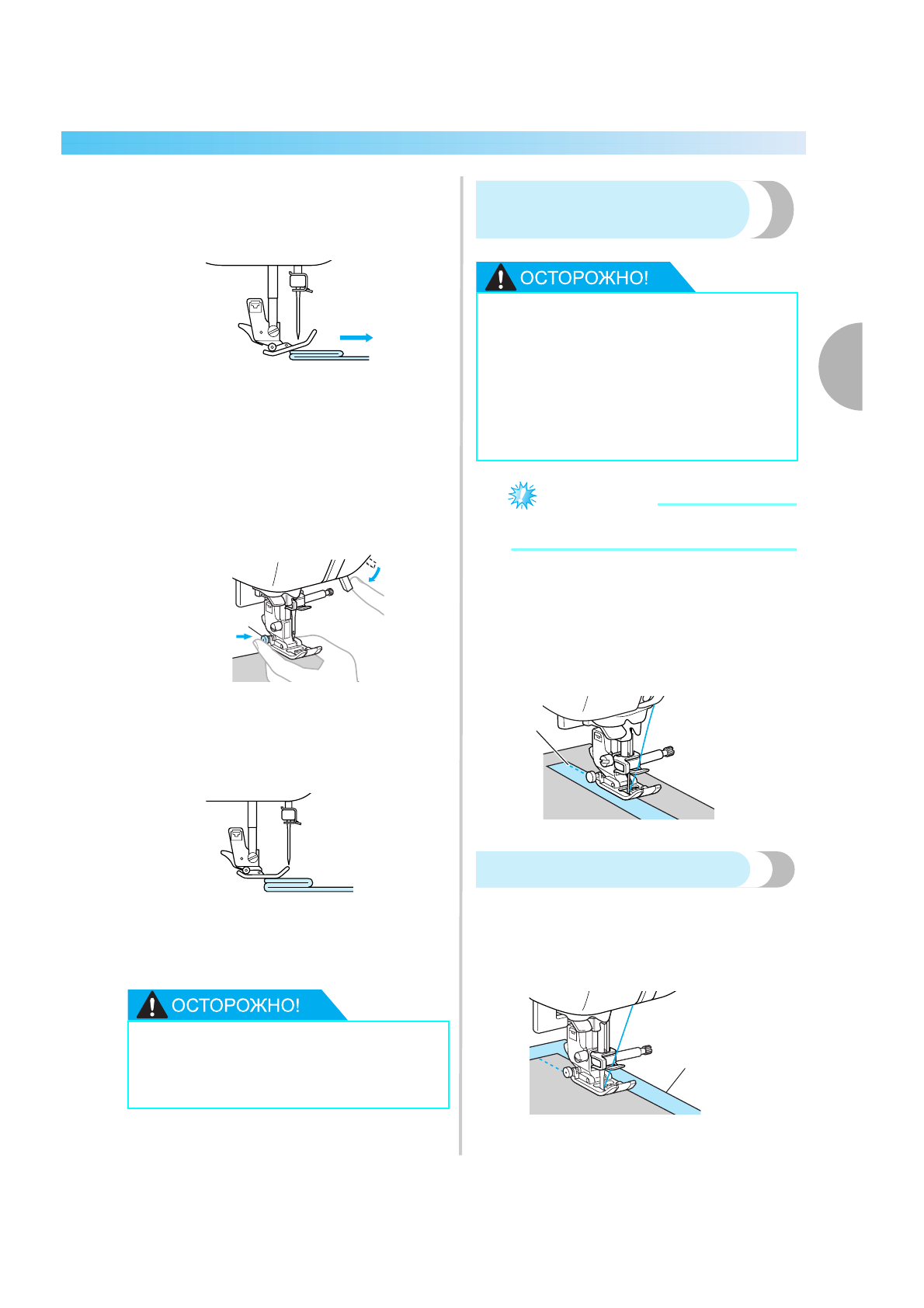 ОСТОРОЖНО!

ОСТОРОЖНО!