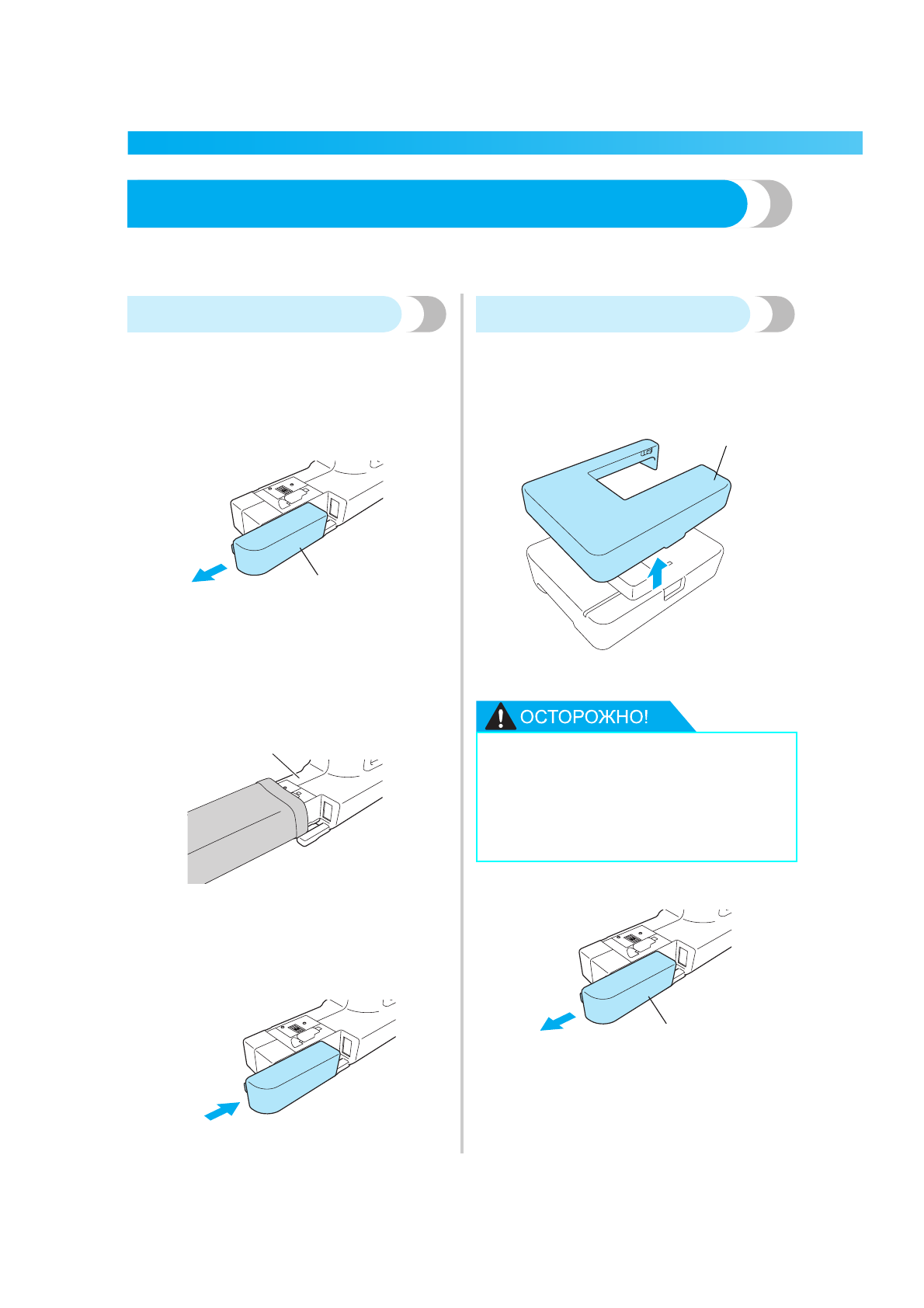 ОСТОРОЖНО!