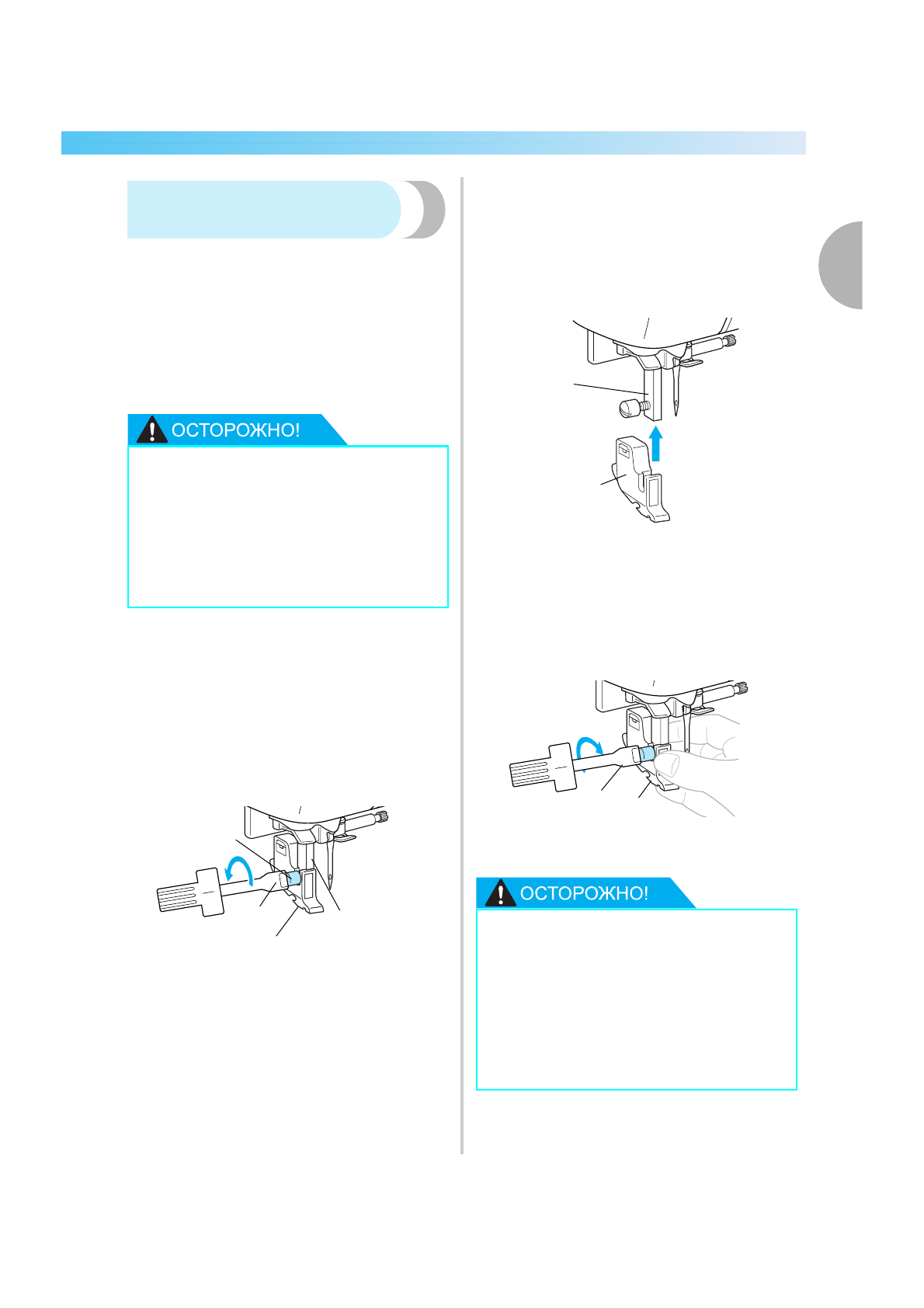 ОСТОРОЖНО!

ОСТОРОЖНО!