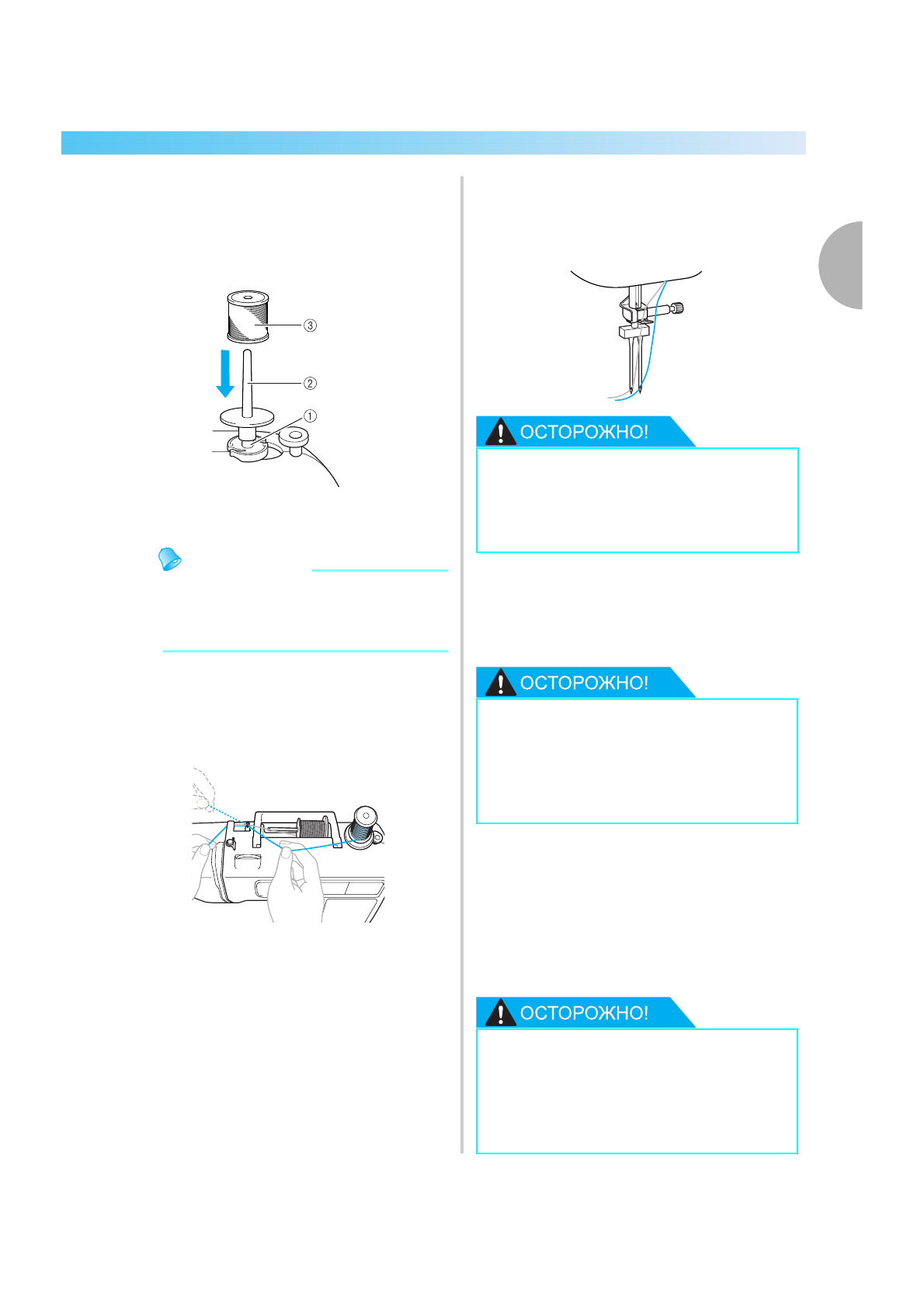 ③

②

①

ОСТОРОЖНО!

ОСТОРОЖНО!

ОСТОРОЖНО!