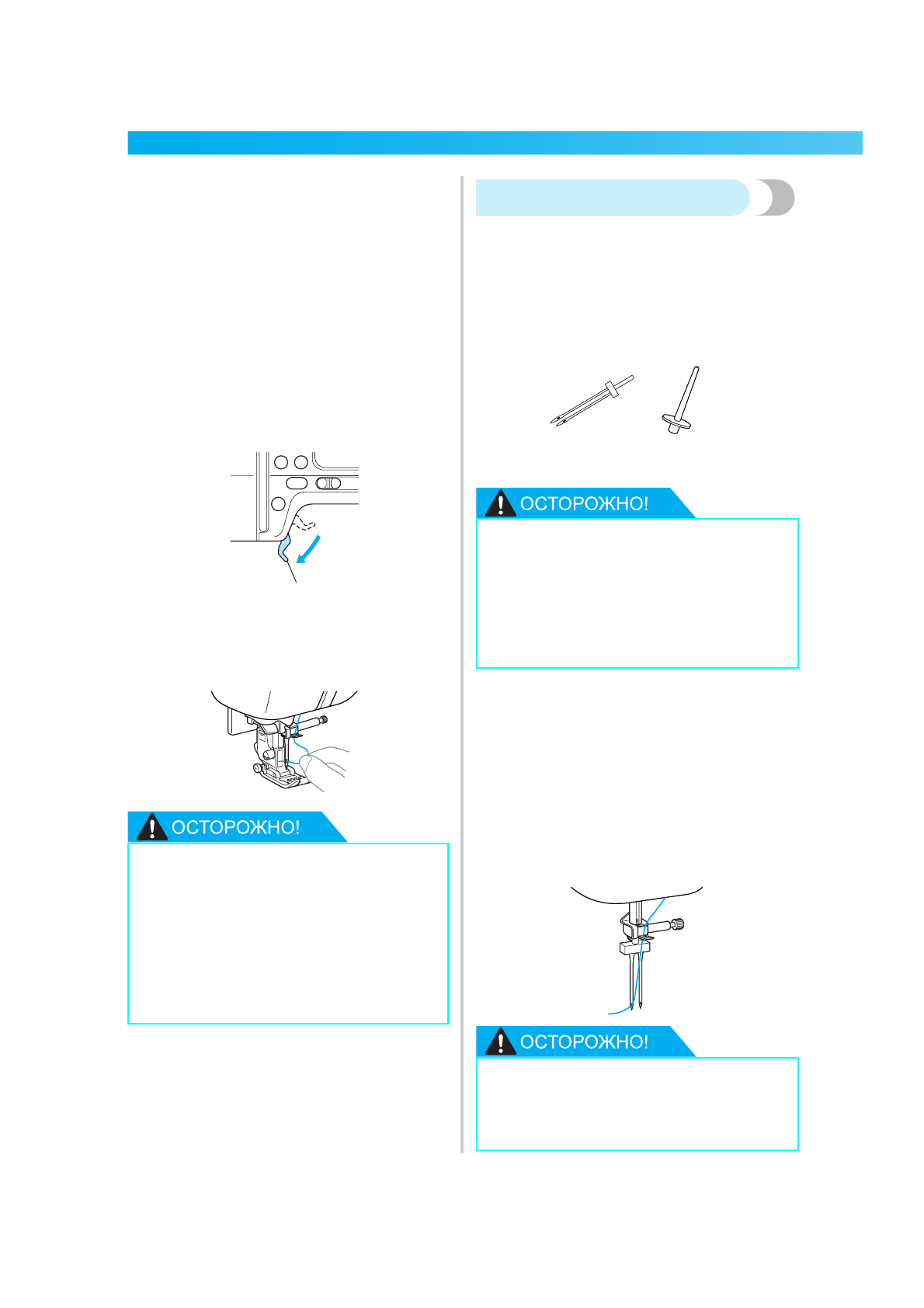 ОСТОРОЖНО!

ОСТОРОЖНО!

ОСТОРОЖНО!