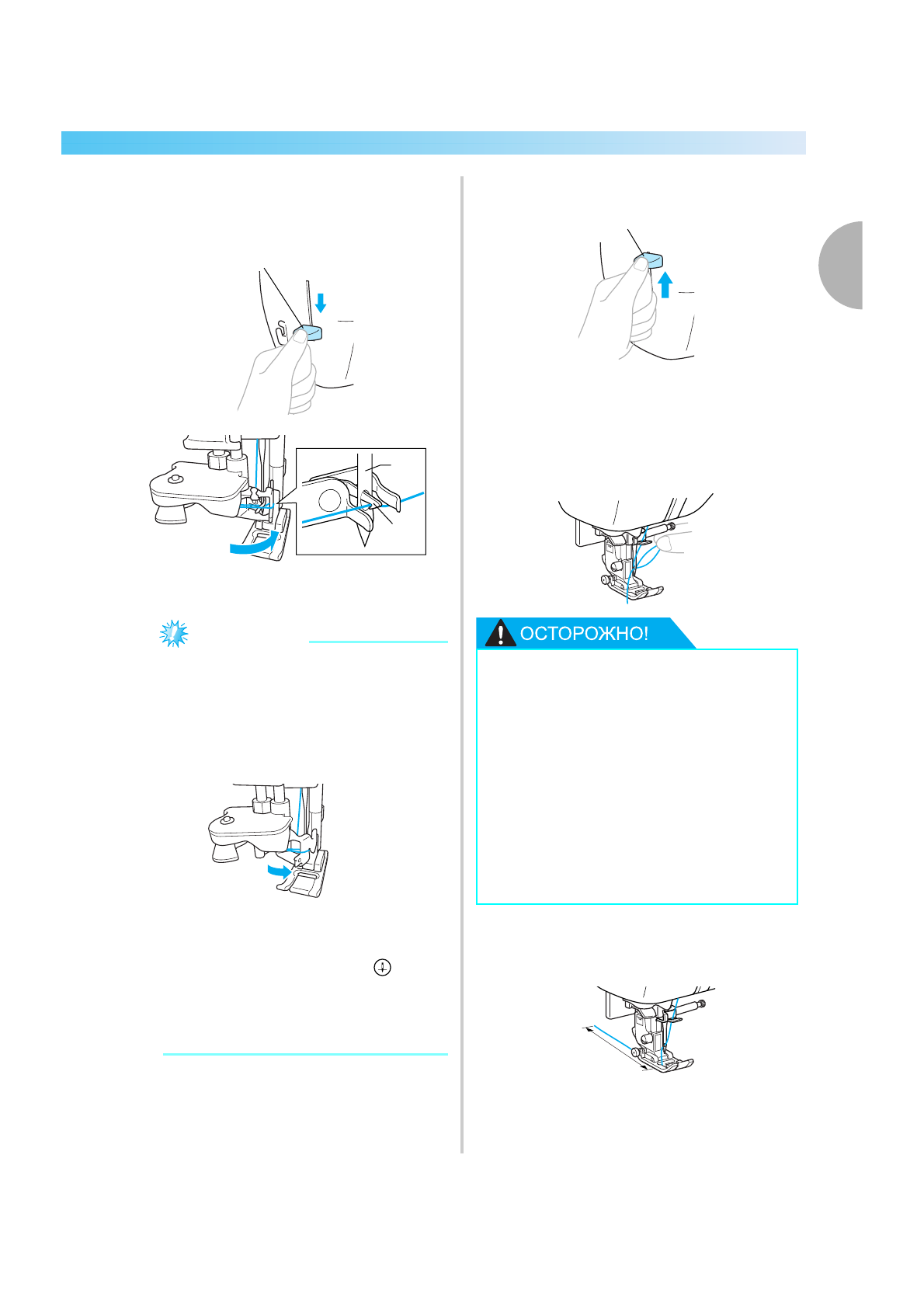 ОСТОРОЖНО!