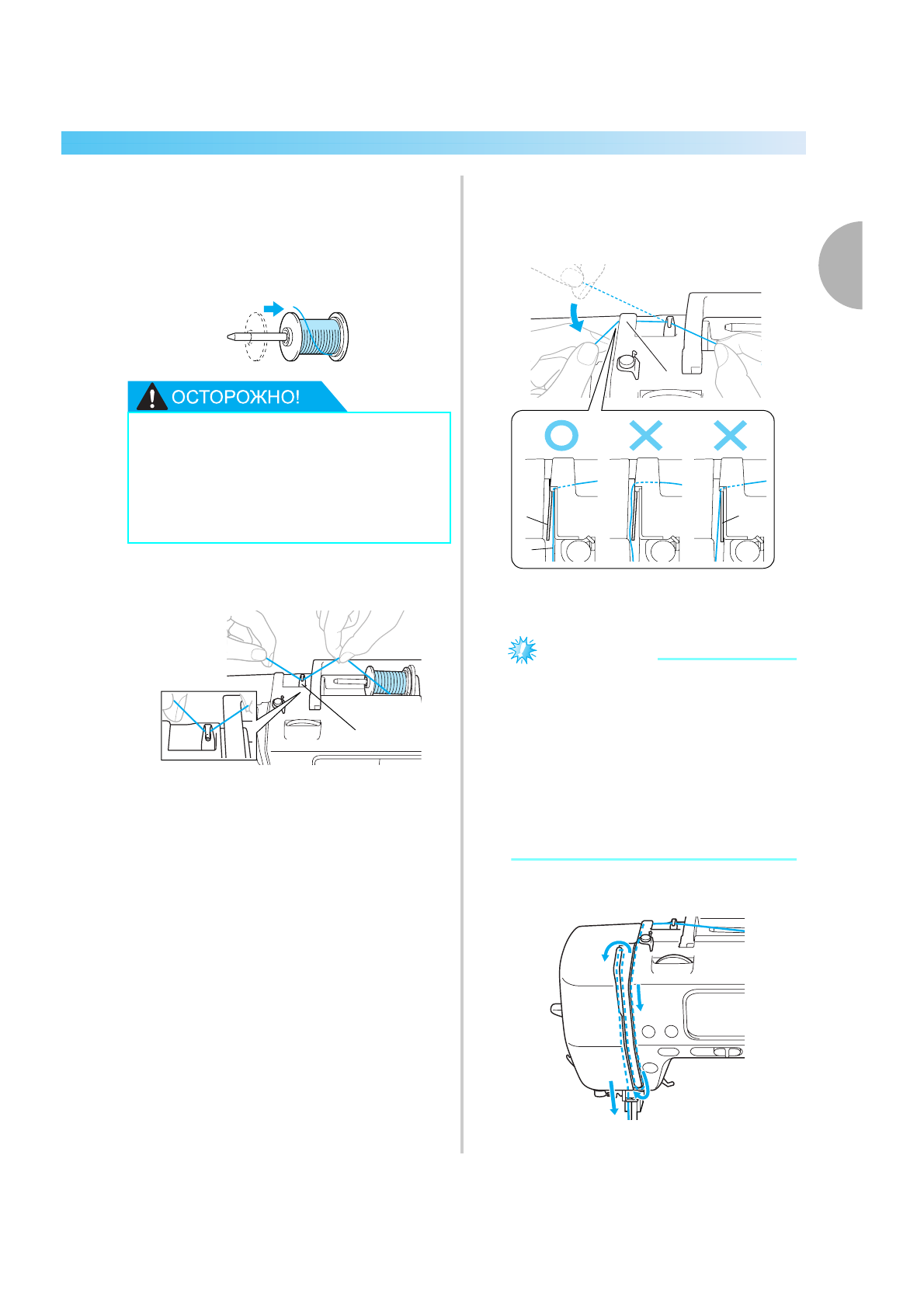 ОСТОРОЖНО!