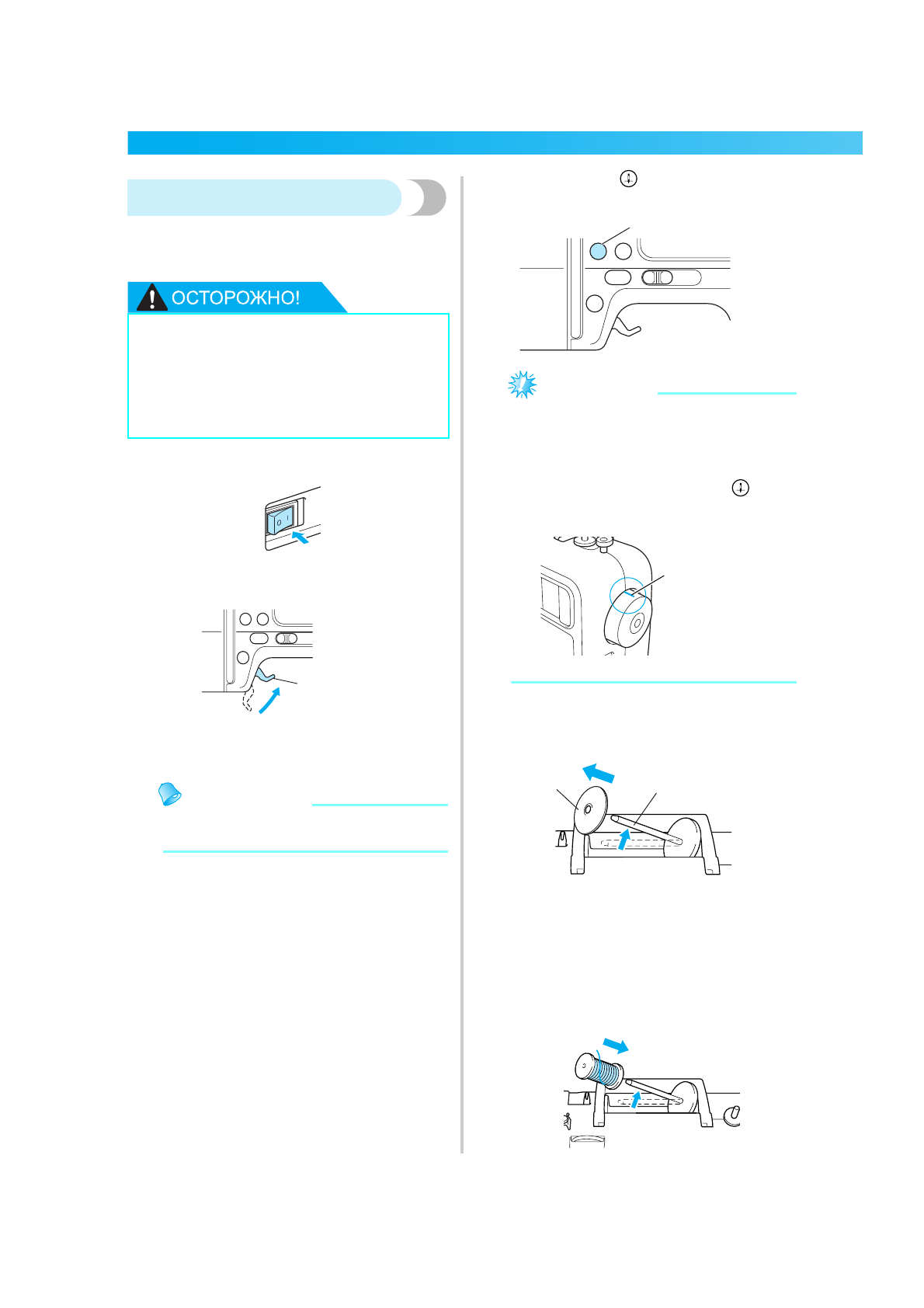 ОСТОРОЖНО!