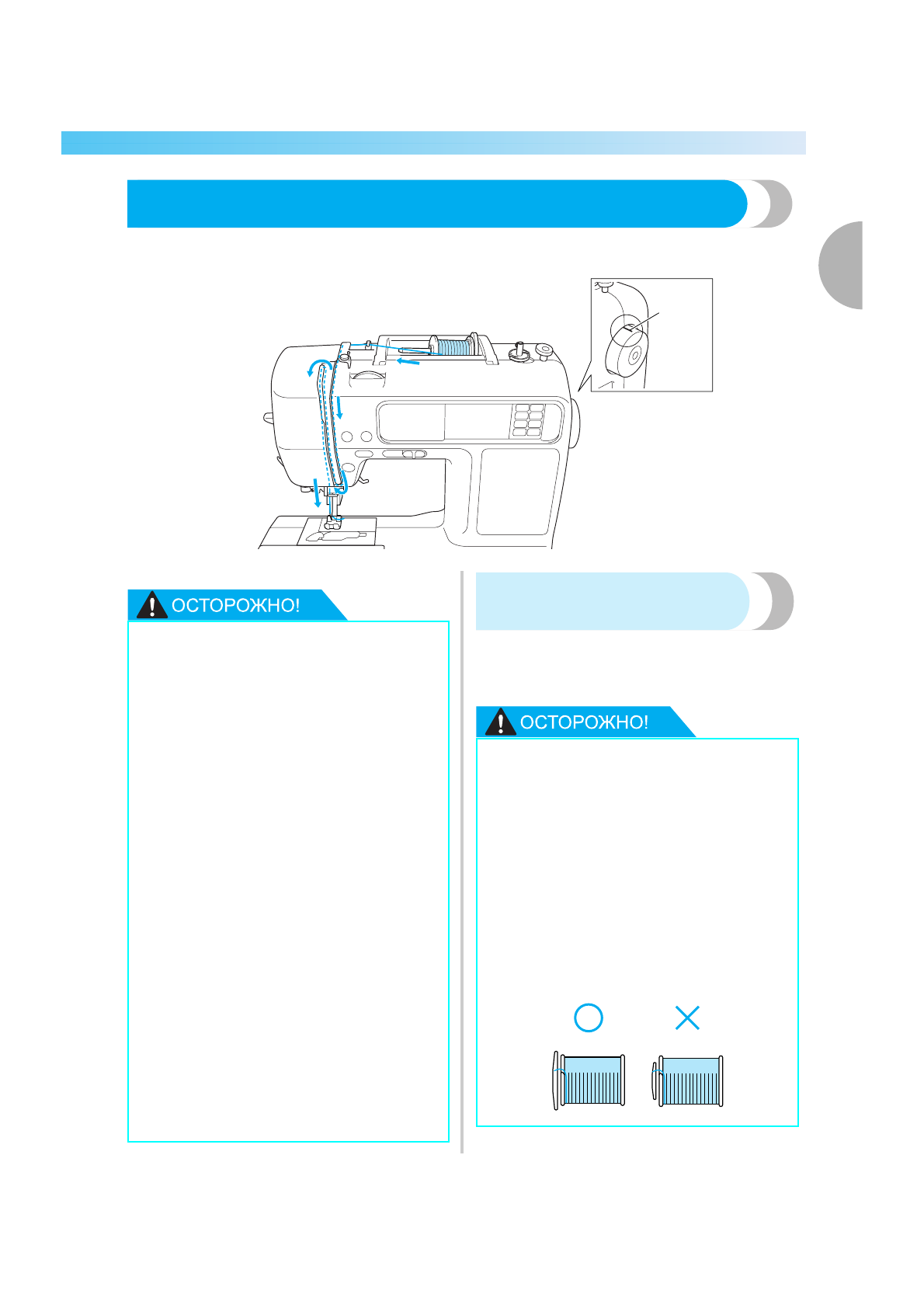 ОСТОРОЖНО!

ОСТОРОЖНО!