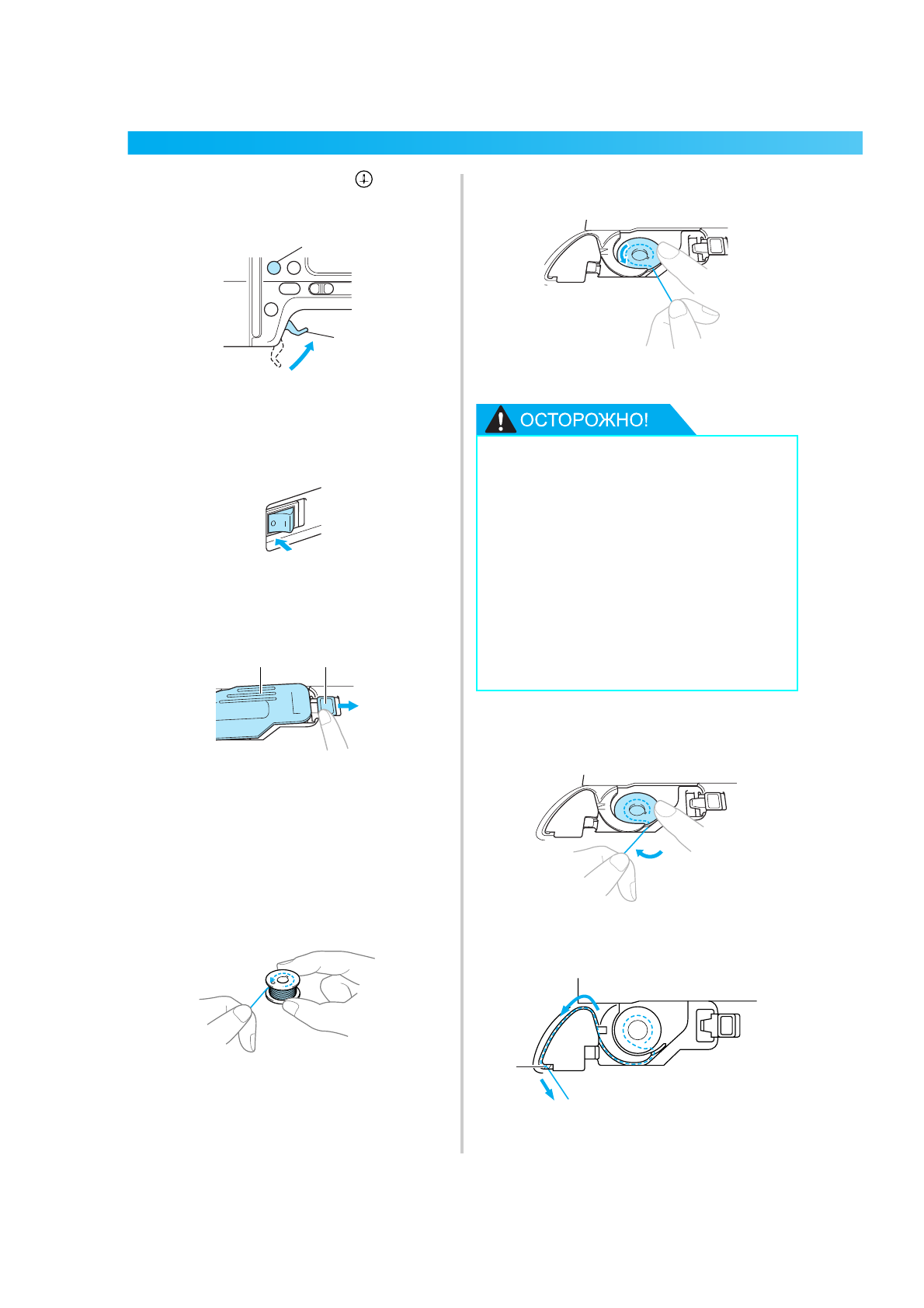 ОСТОРОЖНО!