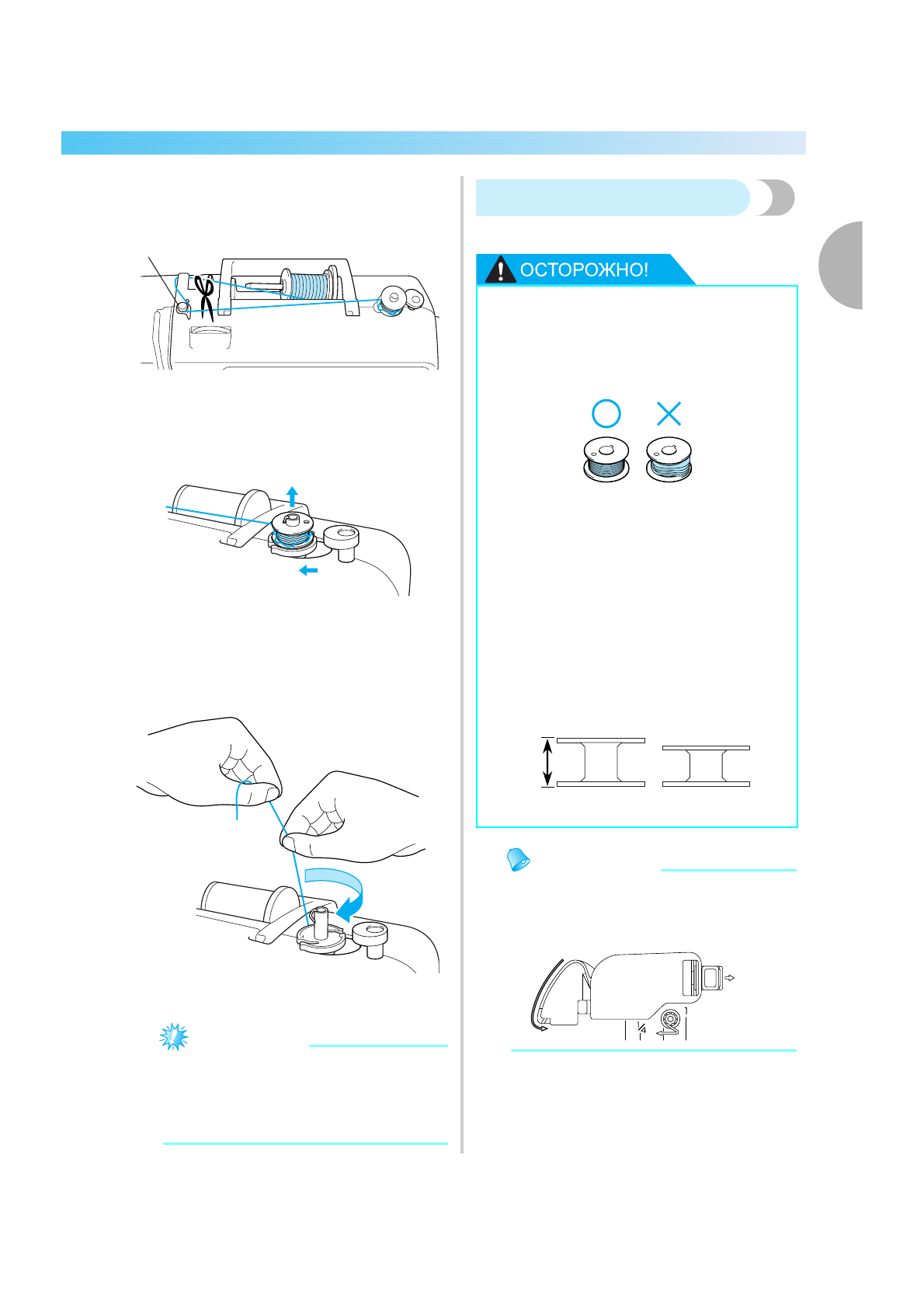 ОСТОРОЖНО!

1

$\frac{1}{4}$