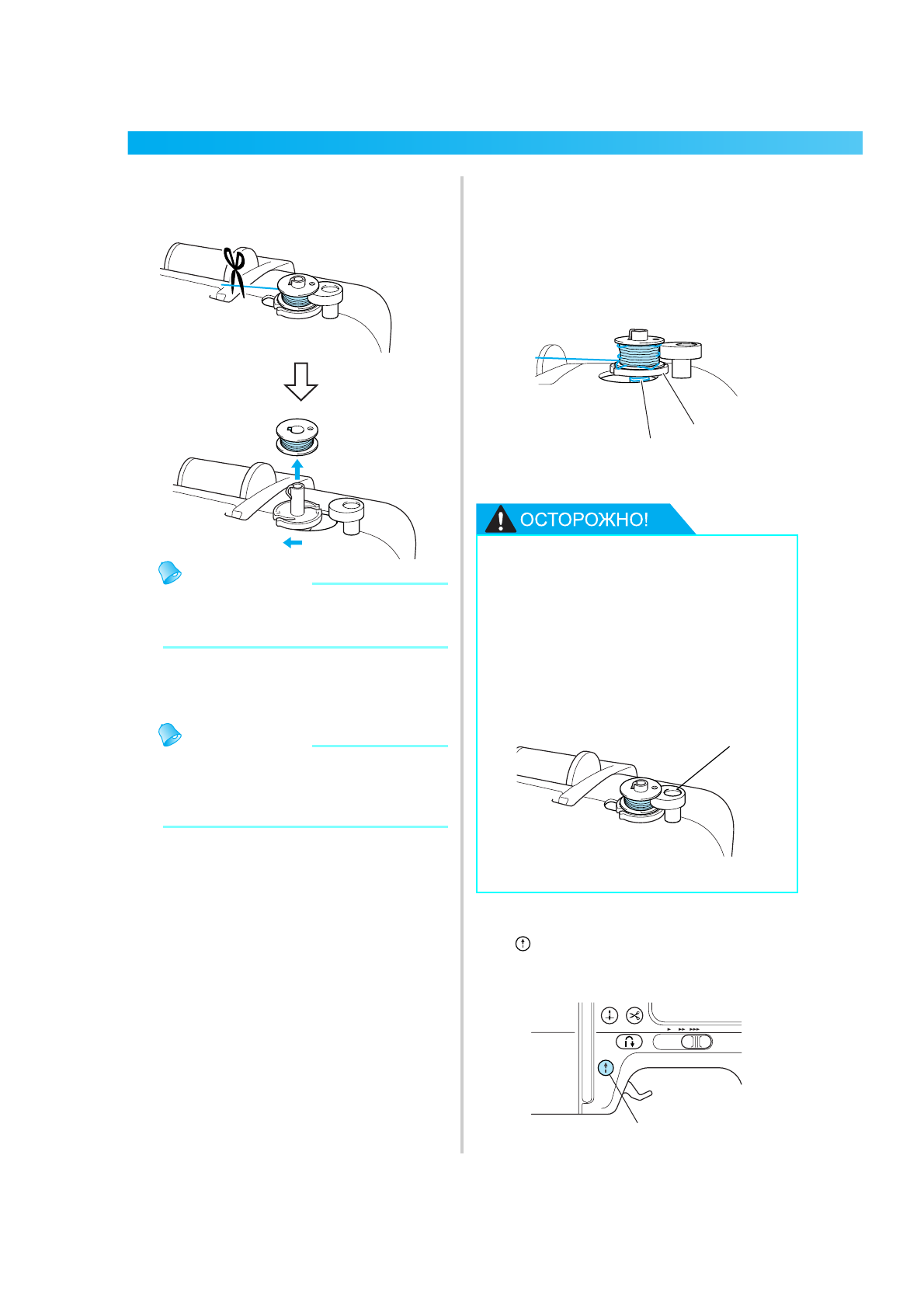 ОСТОРОЖНО!