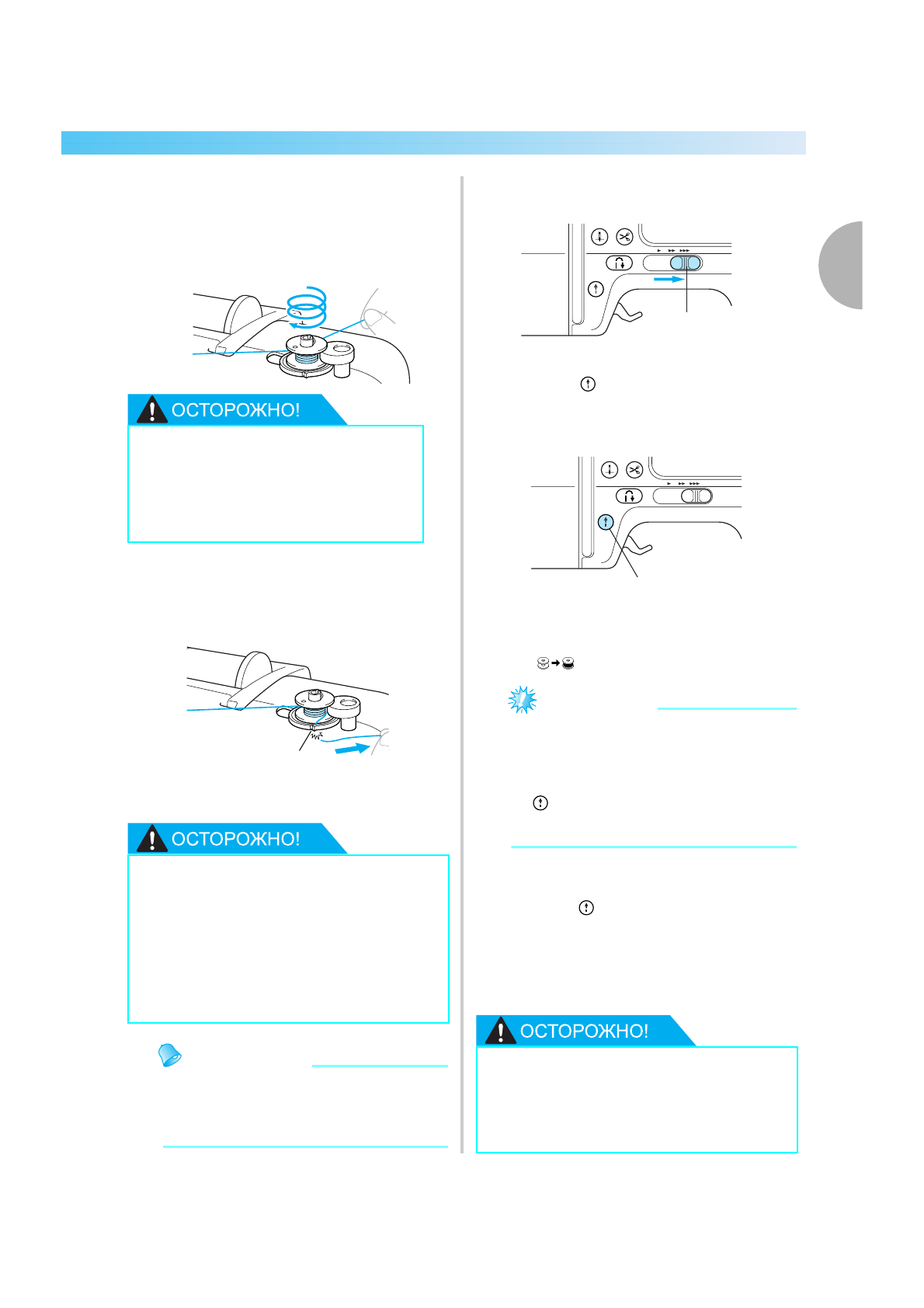 ОСТОРОЖНО!

ОСТОРОЖНО!

ОСТОРОЖНО!