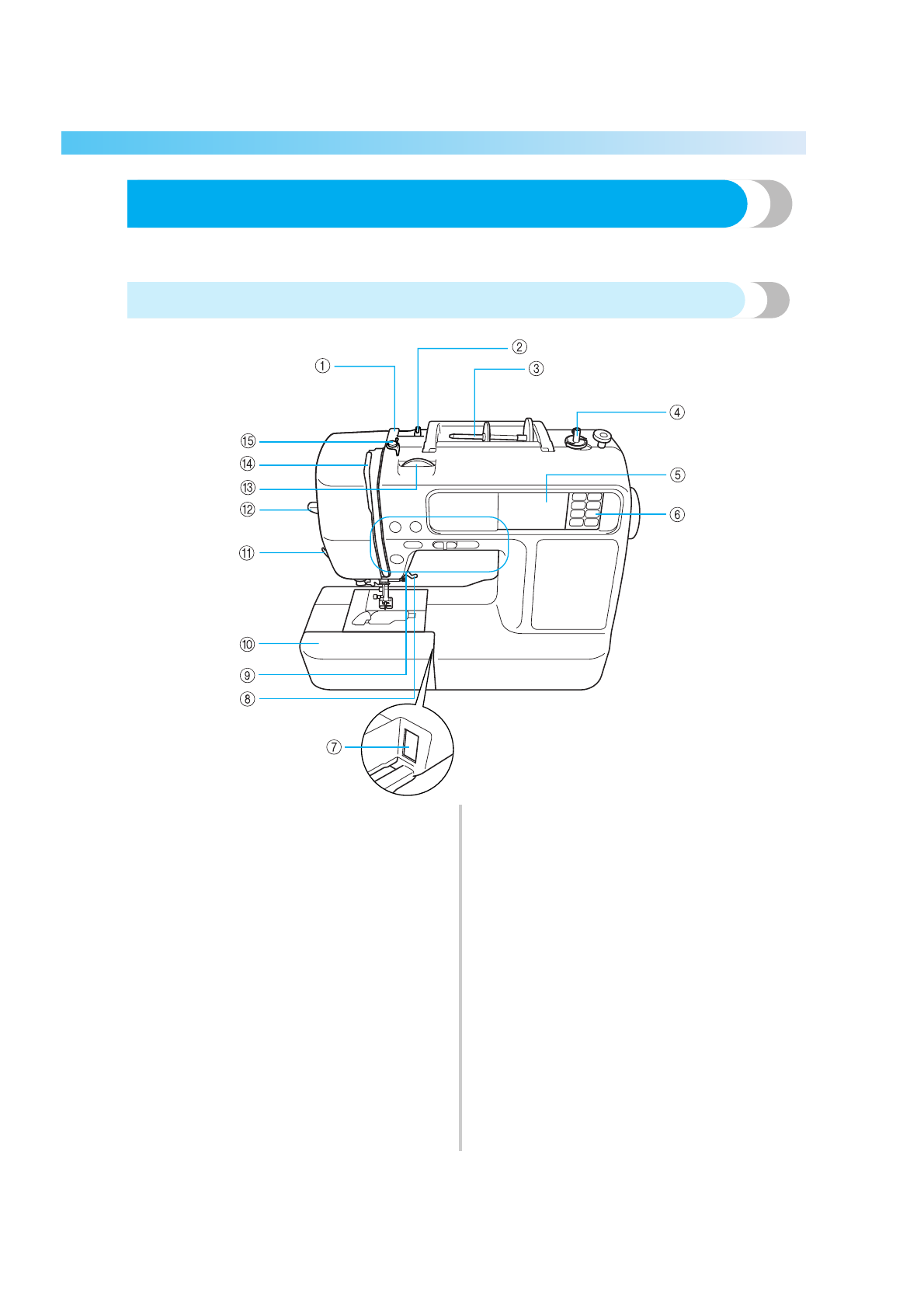 ①
②
③
④
⑤
⑥
⑦
⑧
⑨
⑩
⑪
⑫
⑬
⑭
⑮