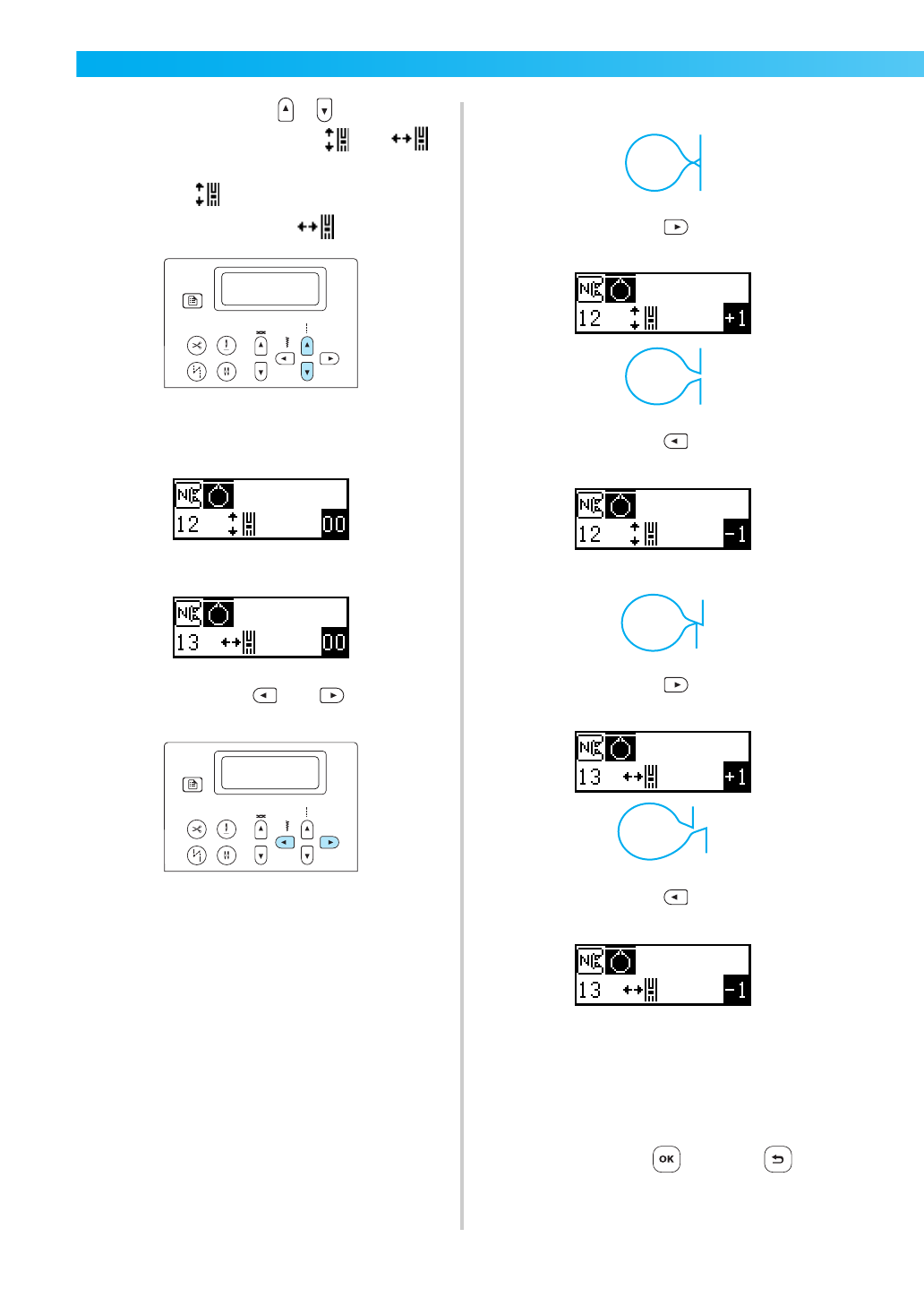 12
00

13
00

12
+1

12
-1

13
+1

13
-1

OK