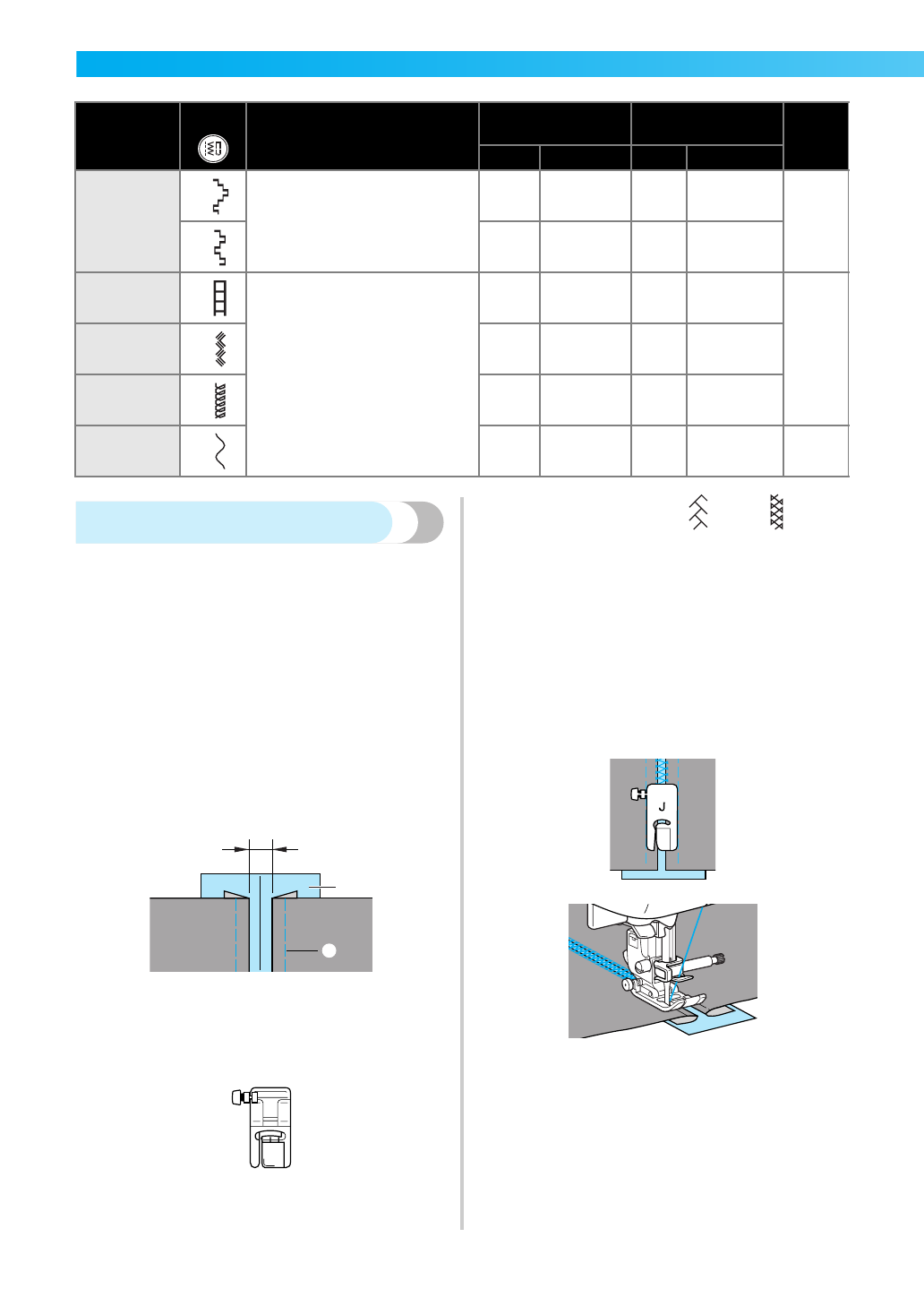 J