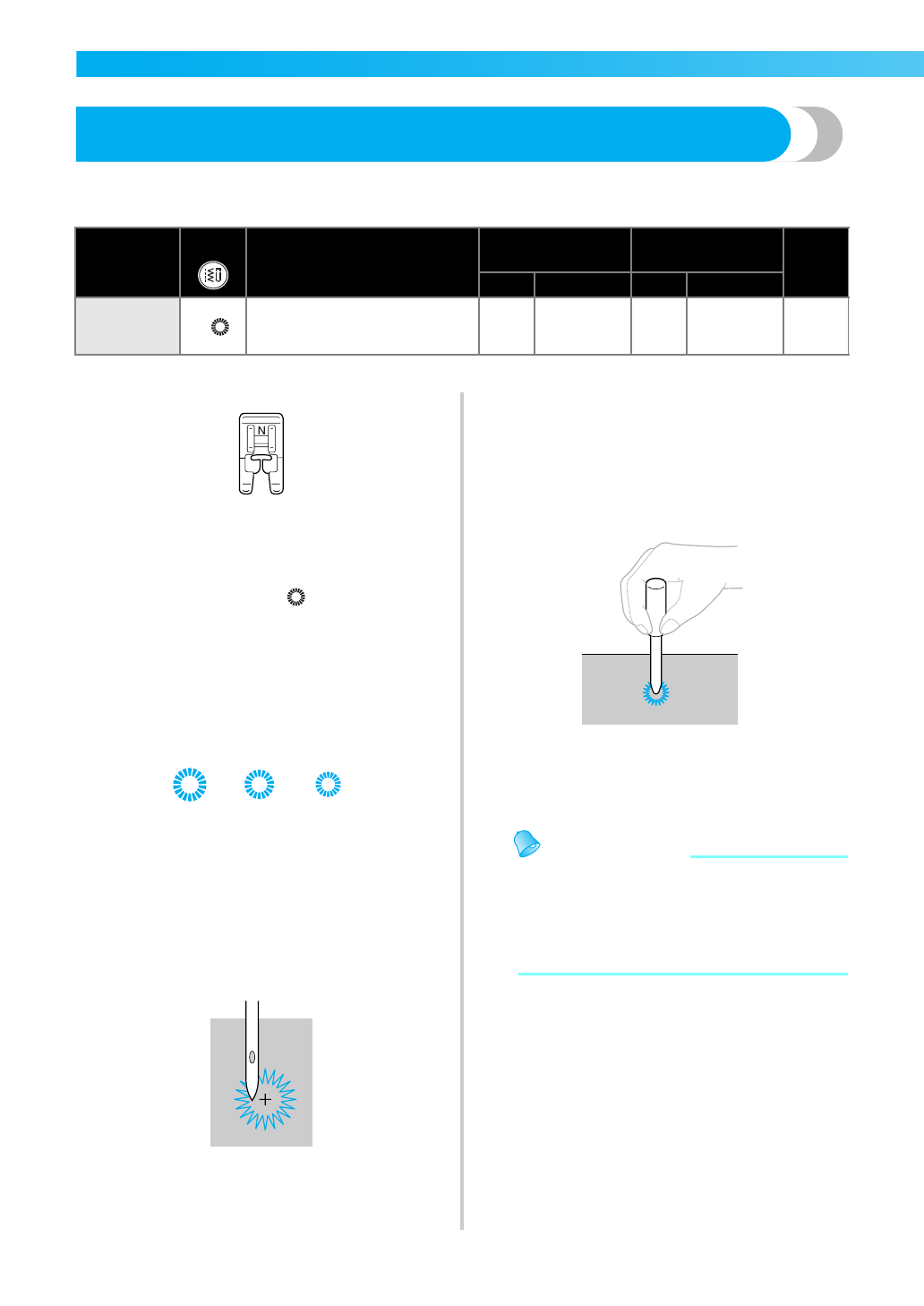 N