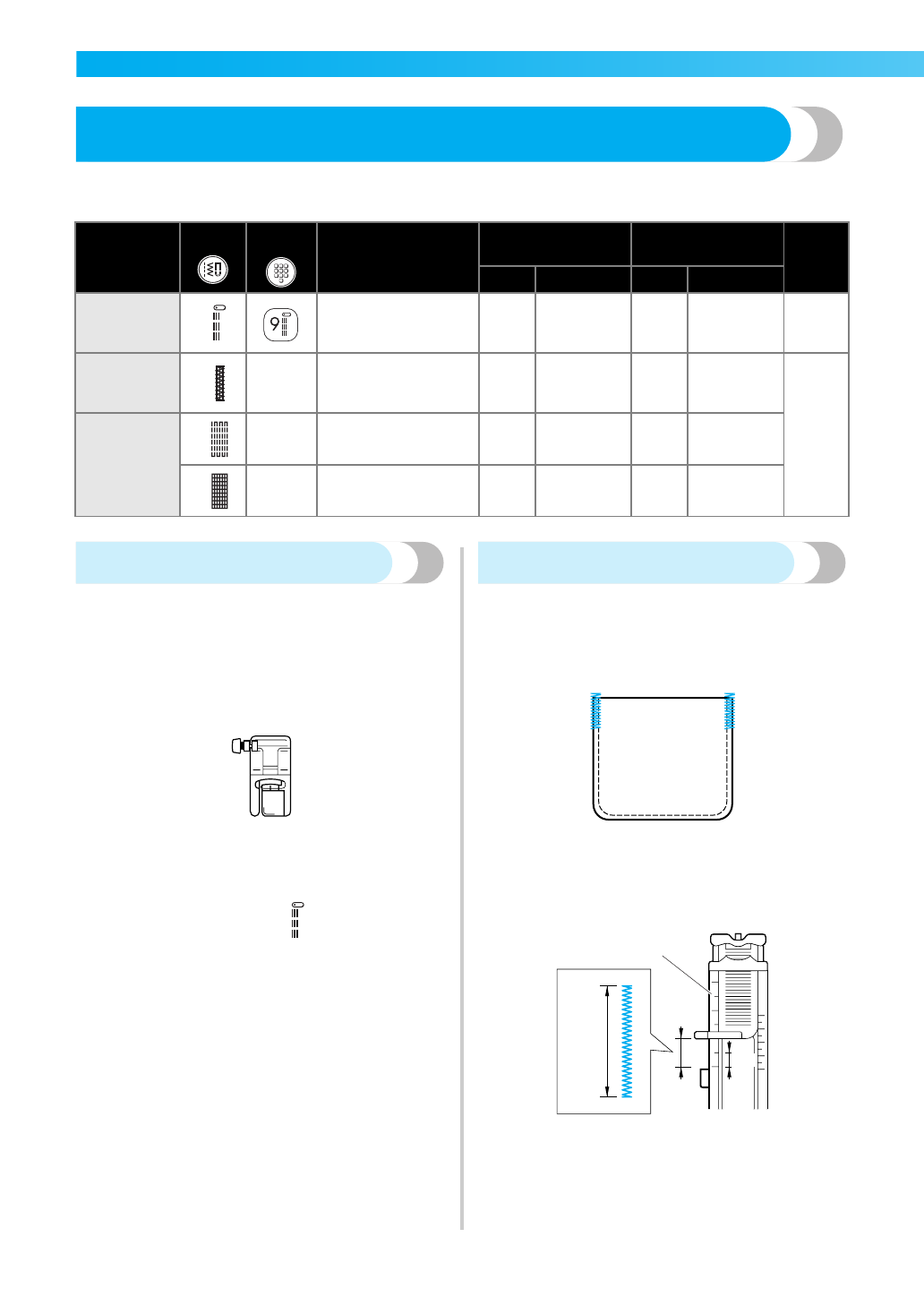 9