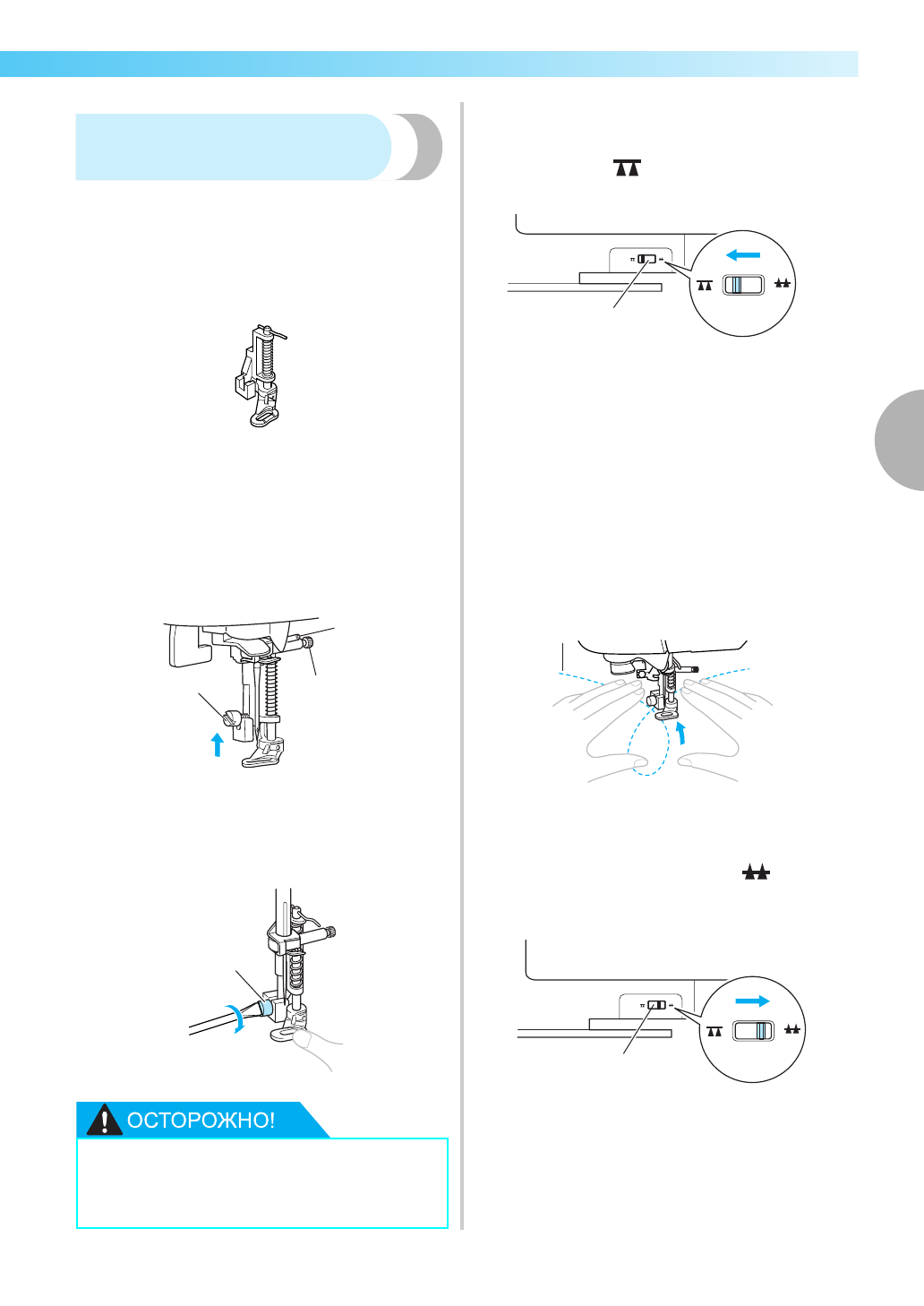 ОСТОРОЖНО!