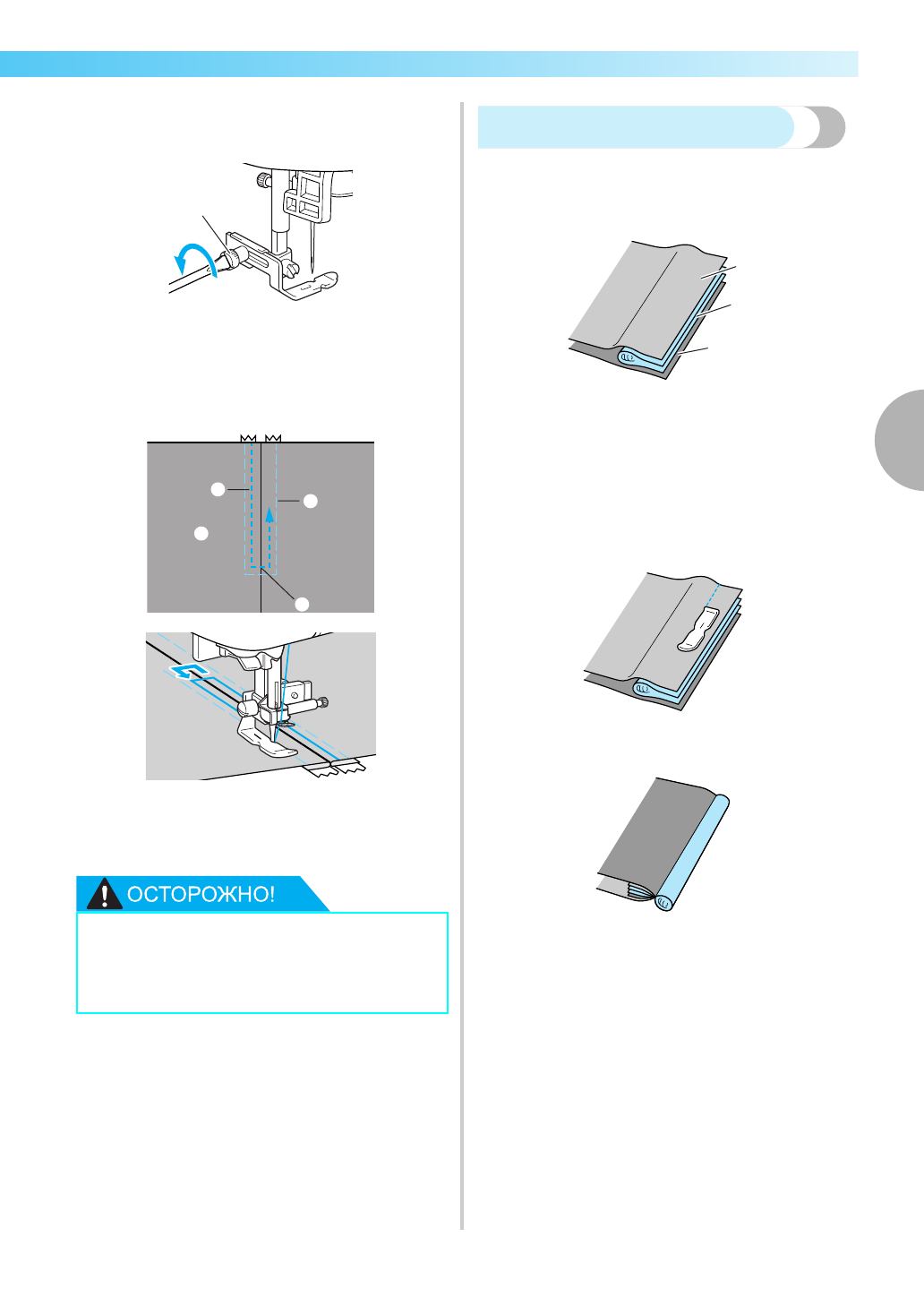 ОСТОРОЖНО!