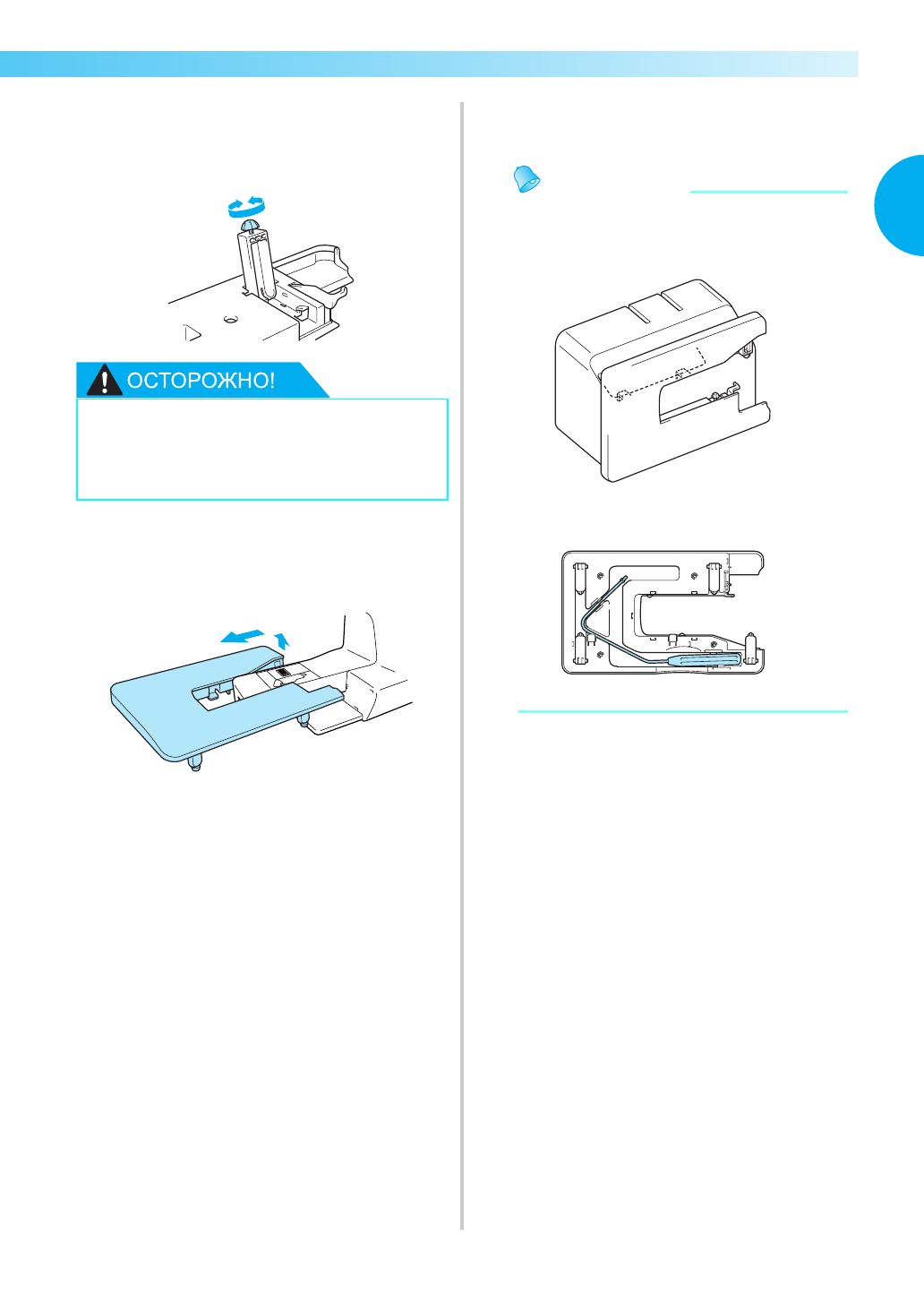 ОСТОРОЖНО!