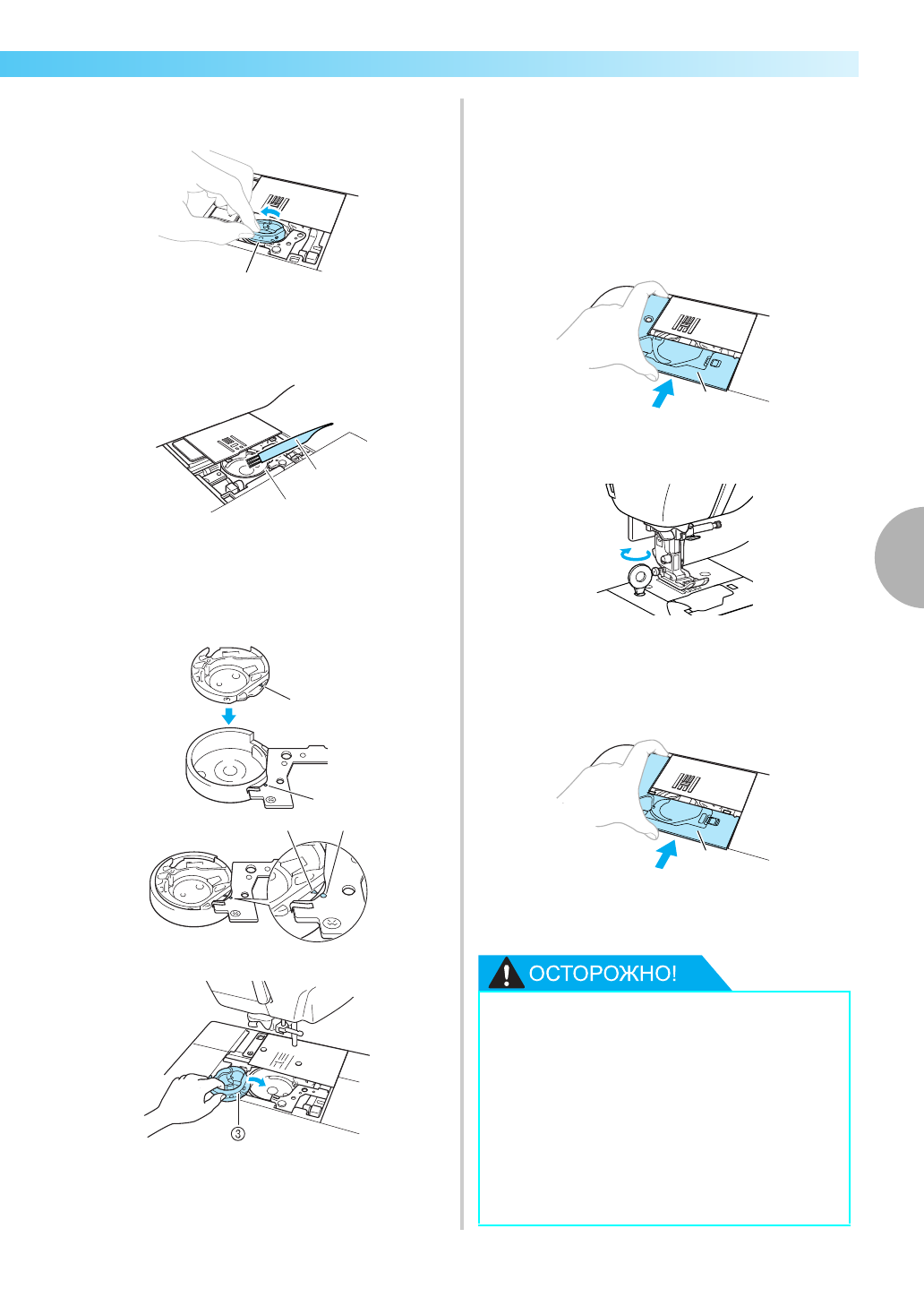 ③

ОСТОРОЖНО!