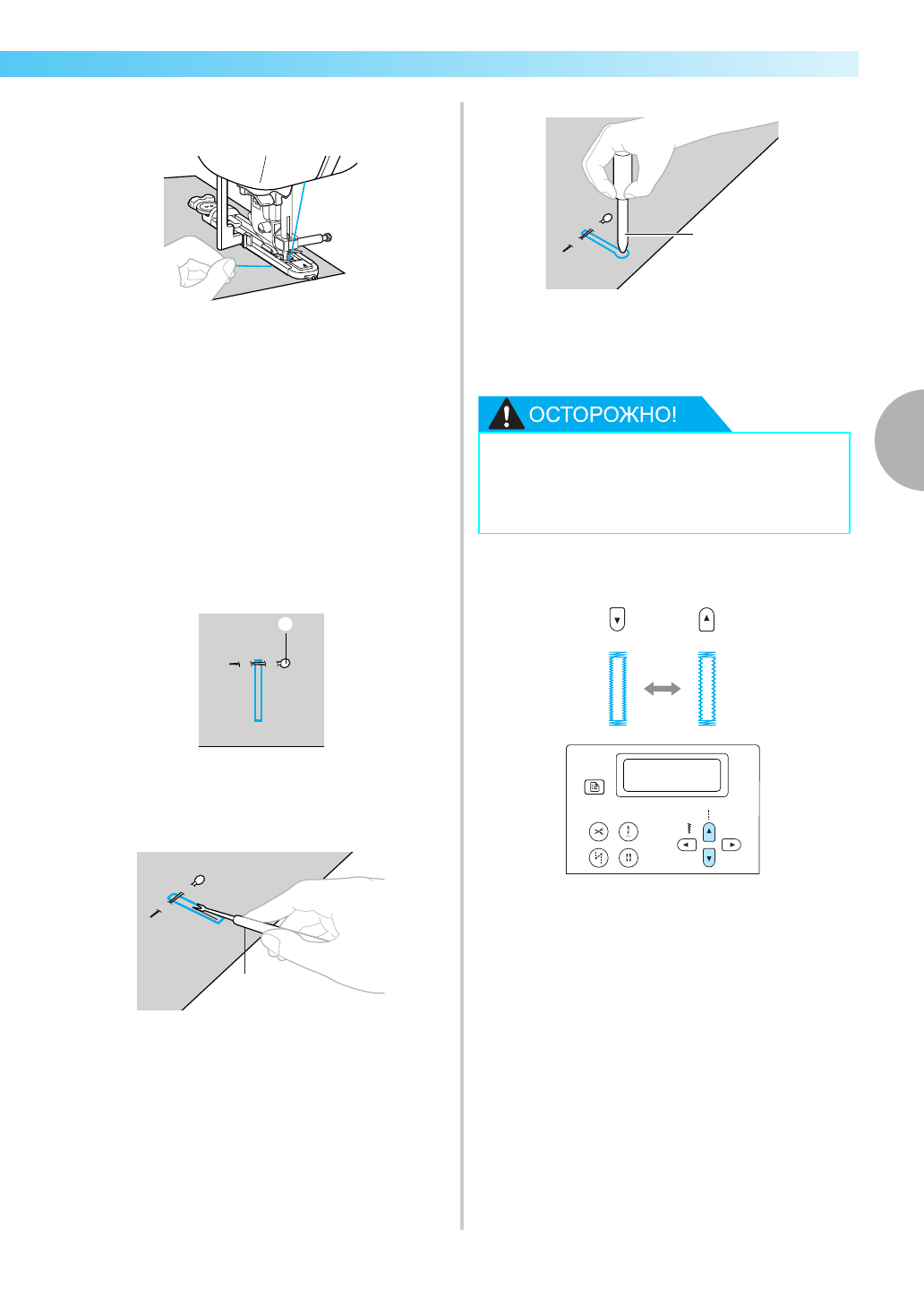 ОСТОРОЖНО!