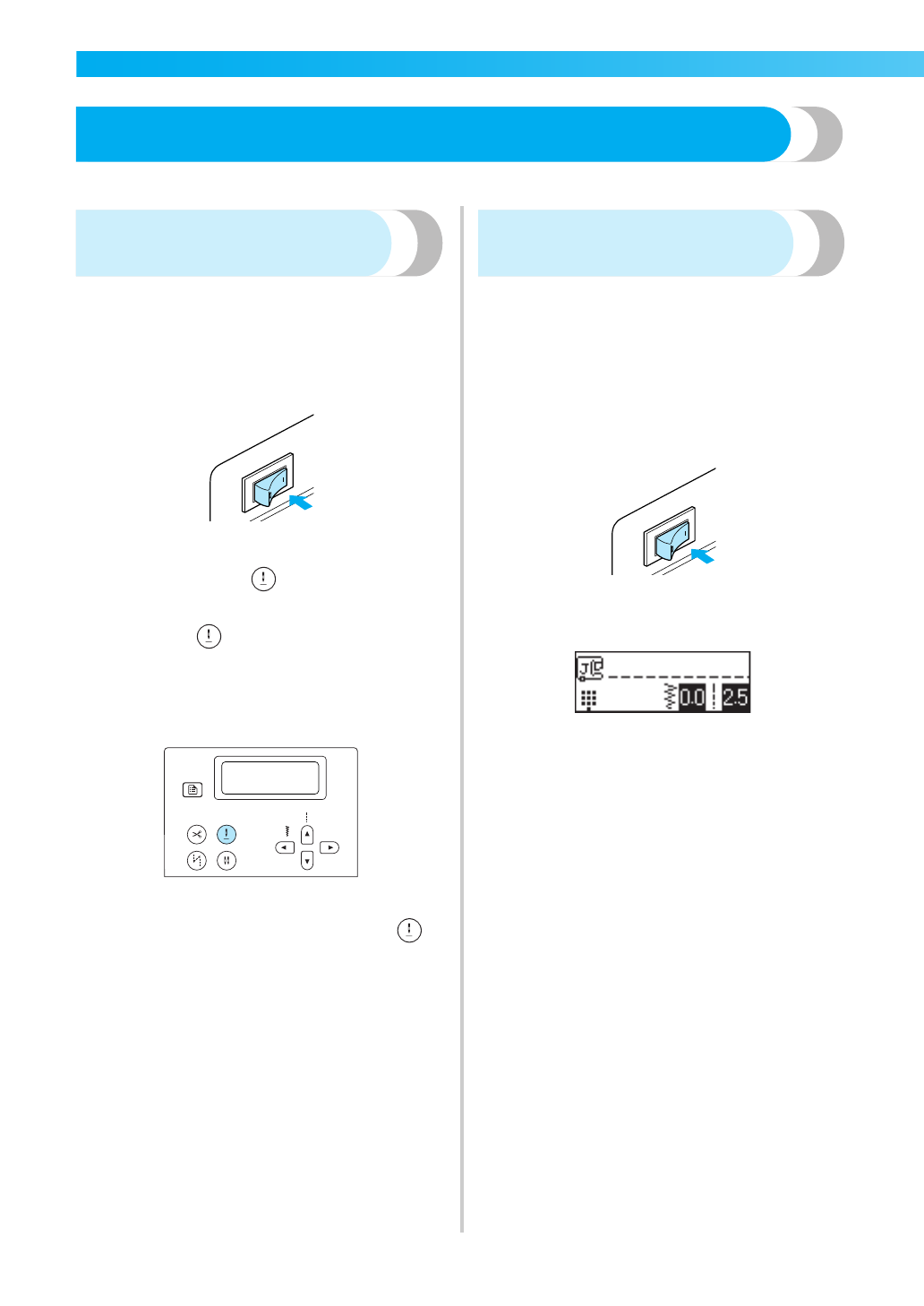 0.0 2.5