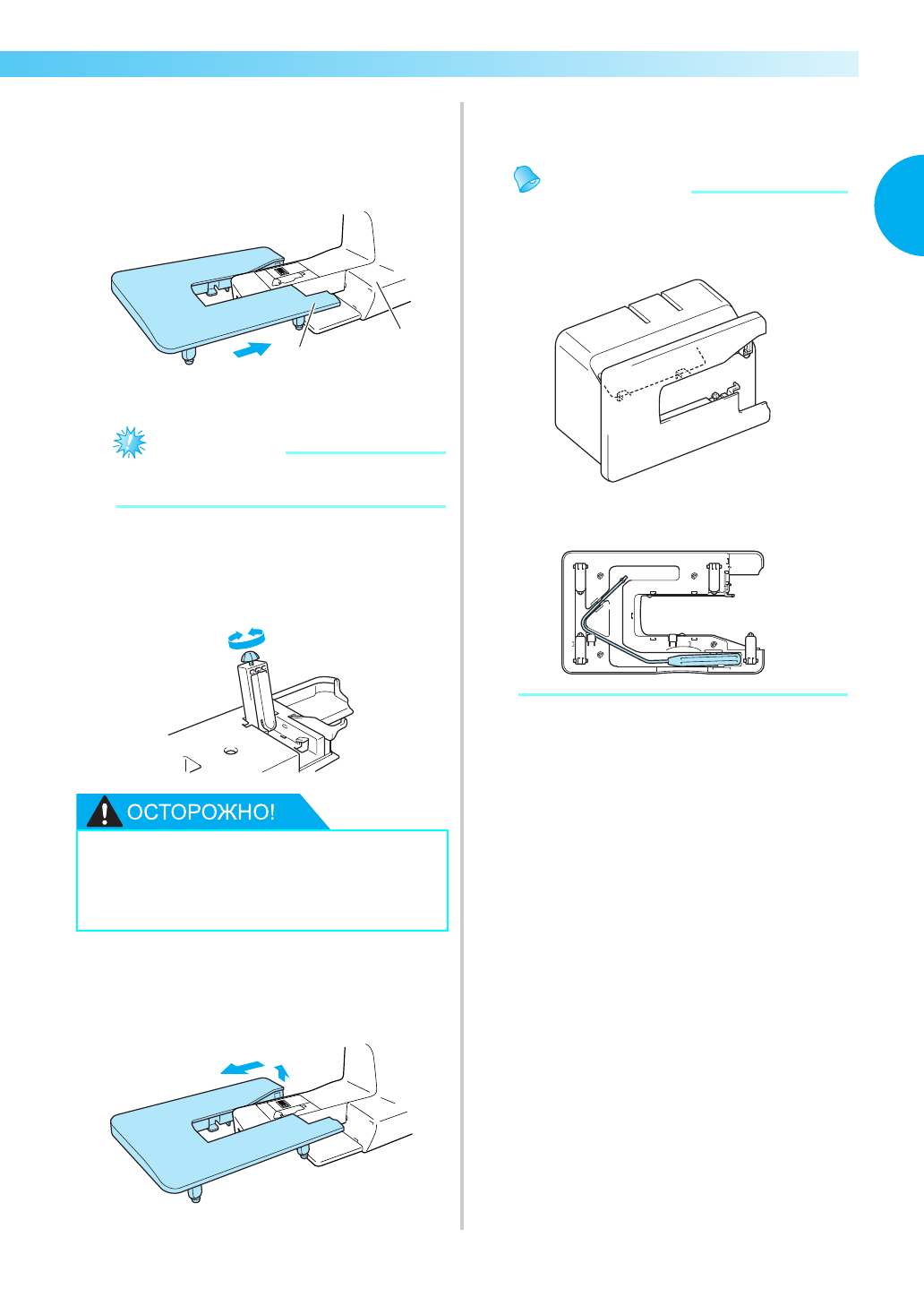 ОСТОРОЖНО!