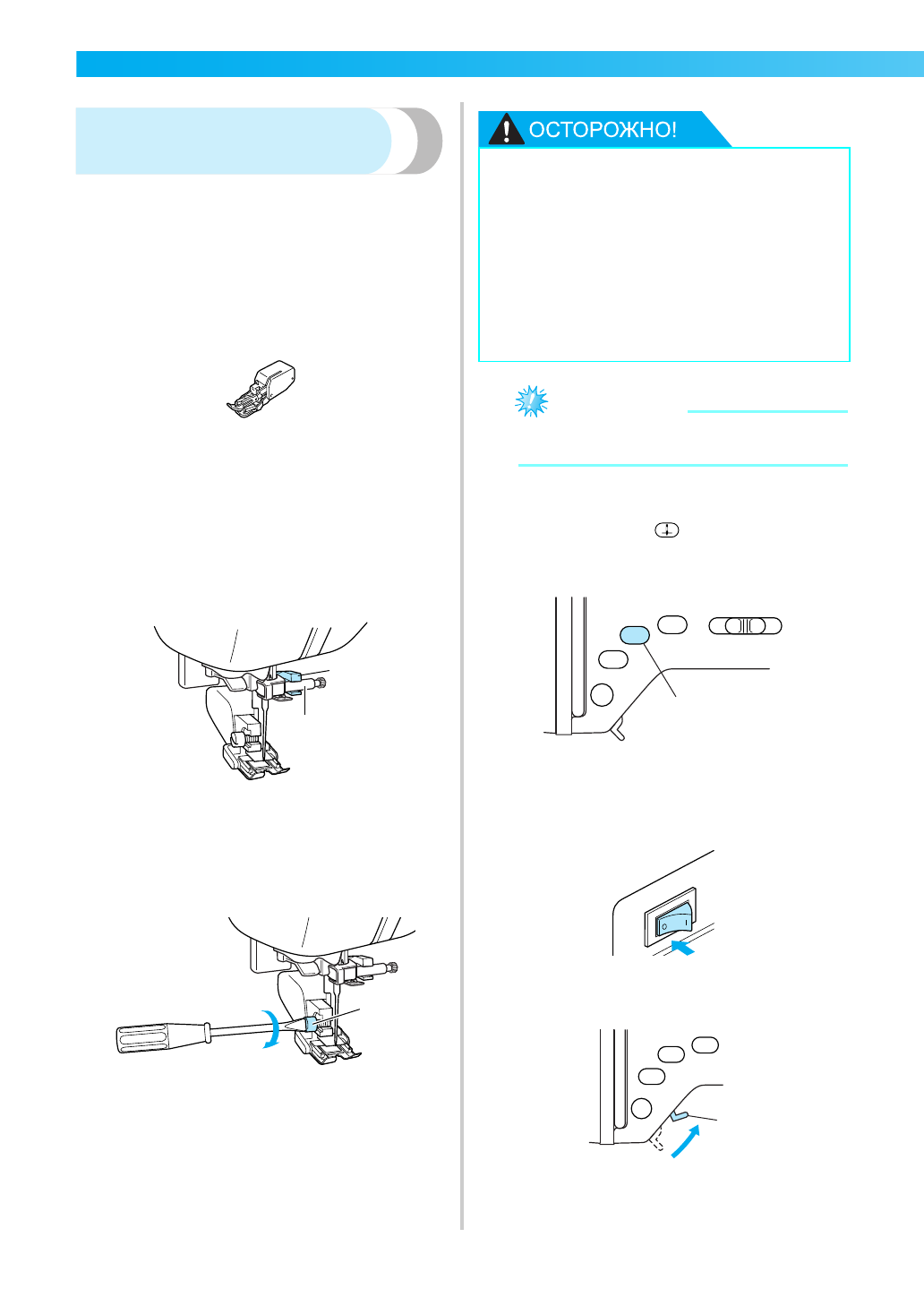 ОСТОРОЖНО!