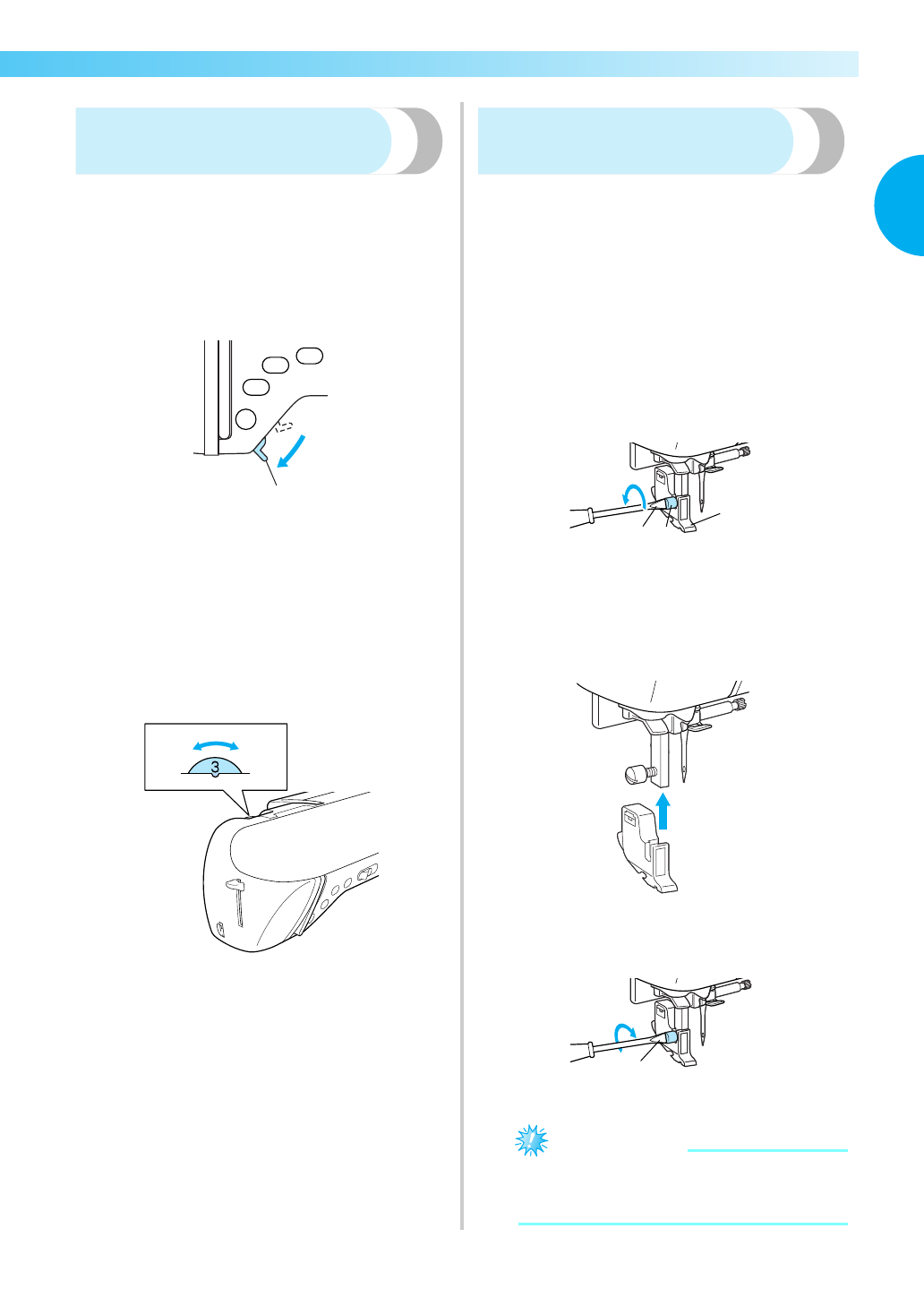 3