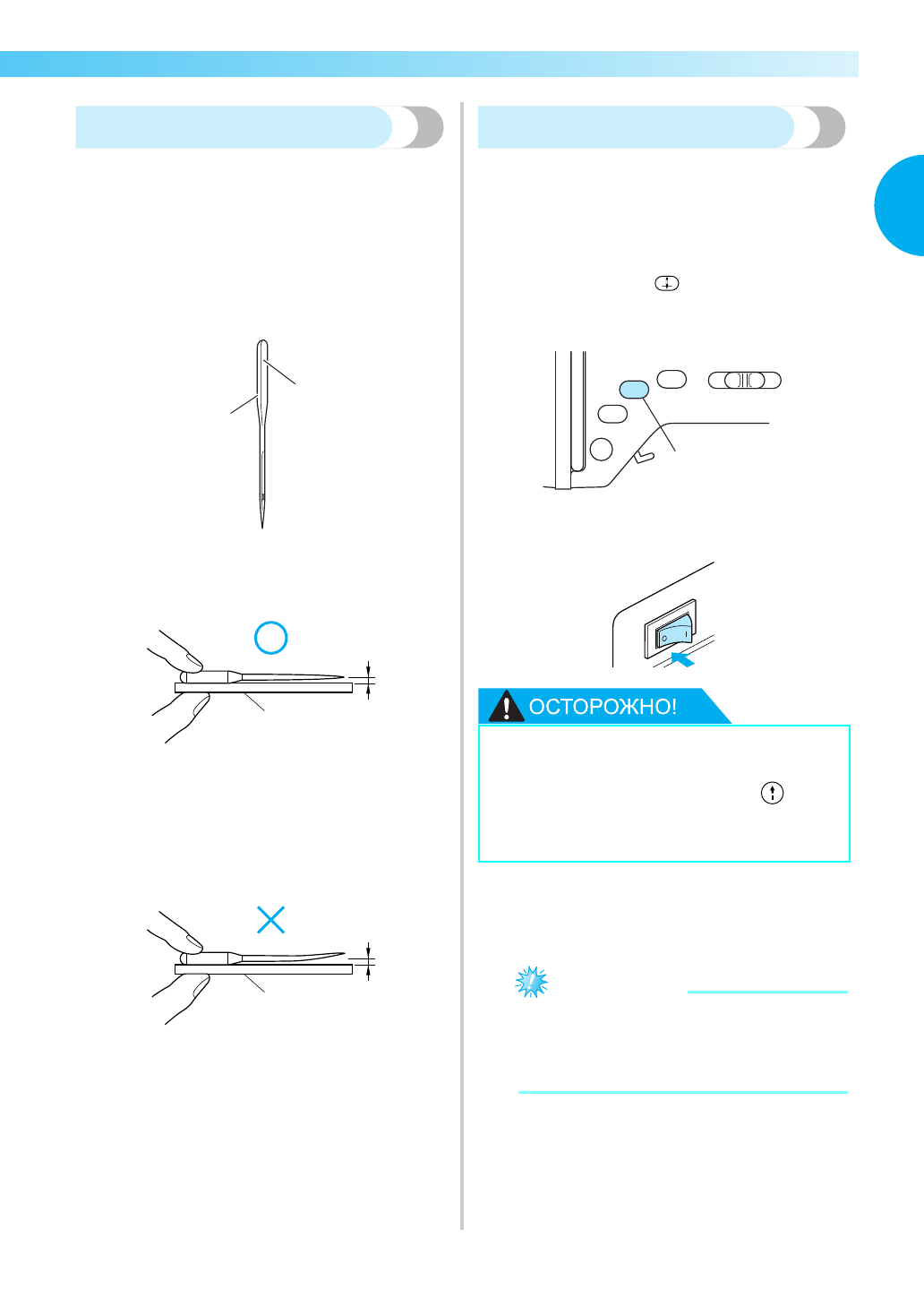 ОСТОРОЖНО!