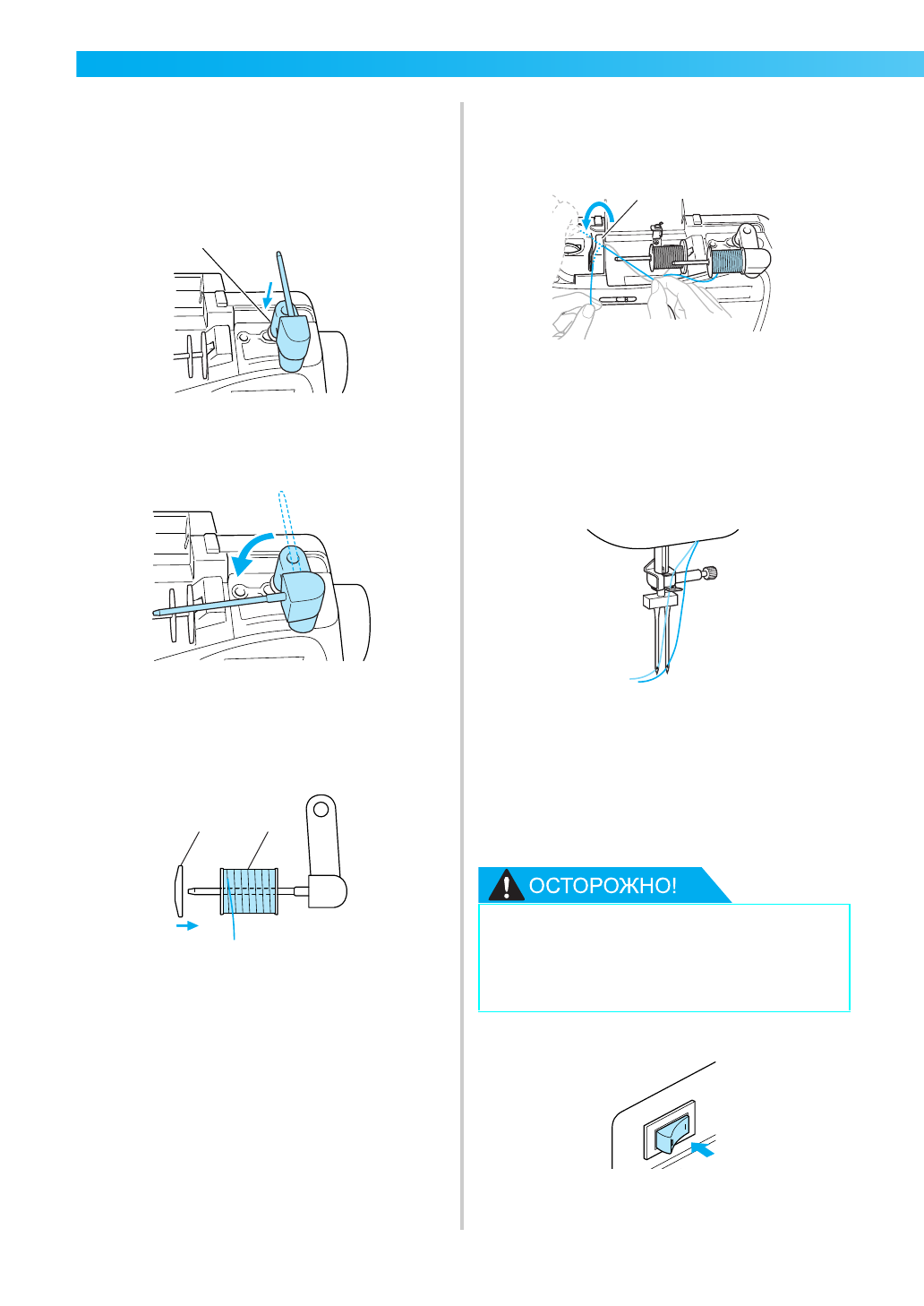 ОСТОРОЖНО!