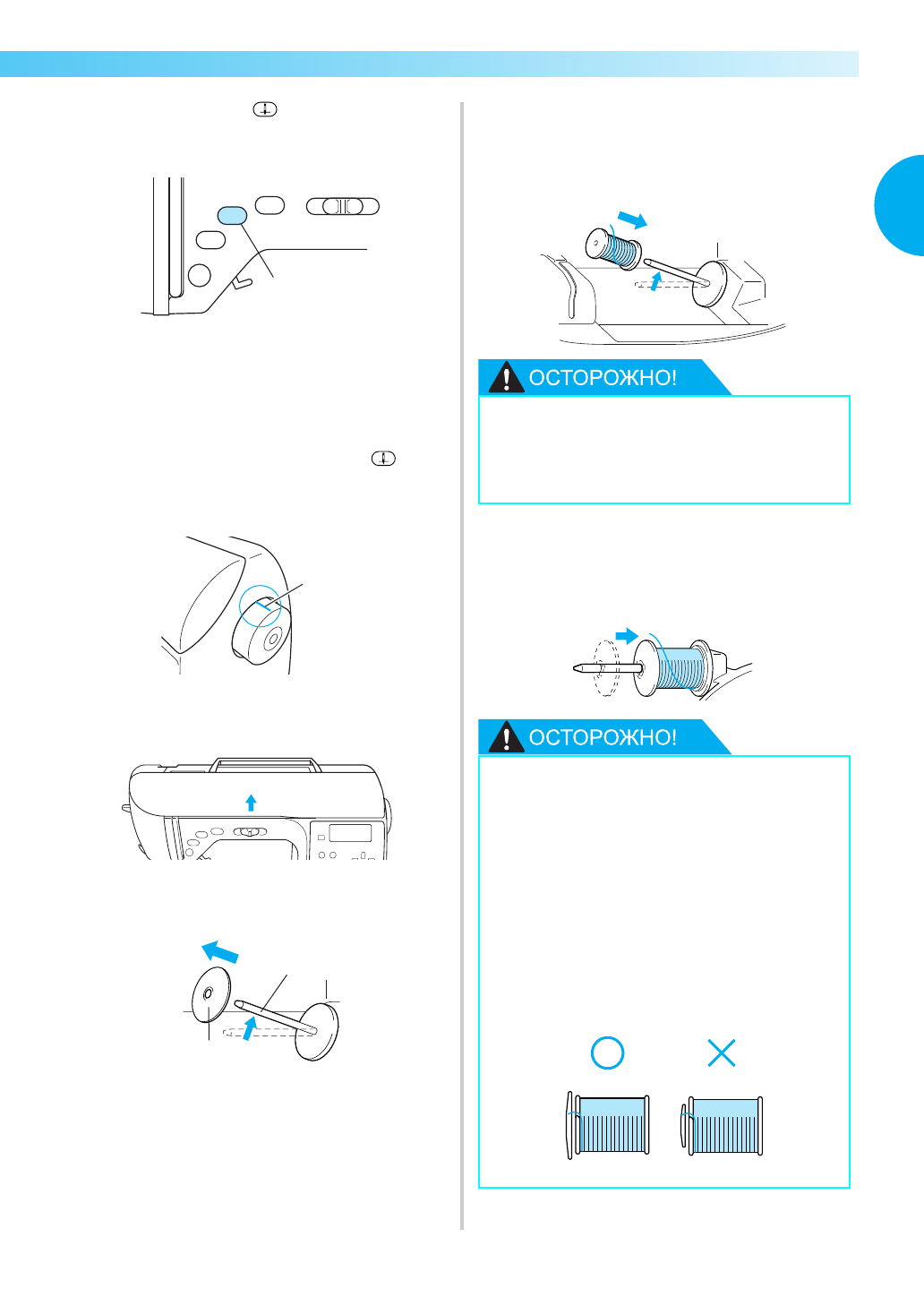 ОСТОРОЖНО!

ОСТОРОЖНО!