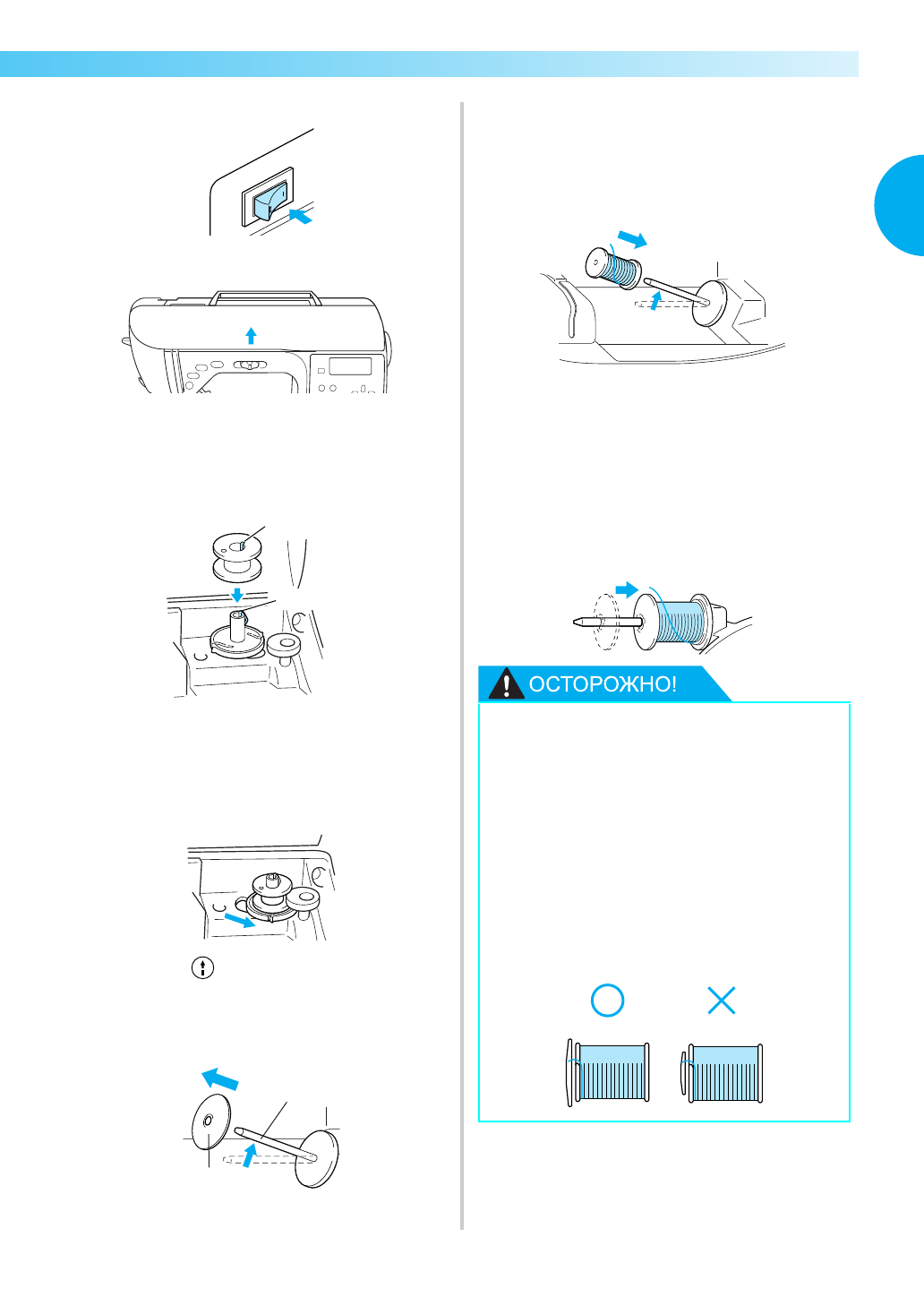 ОСТОРОЖНО!