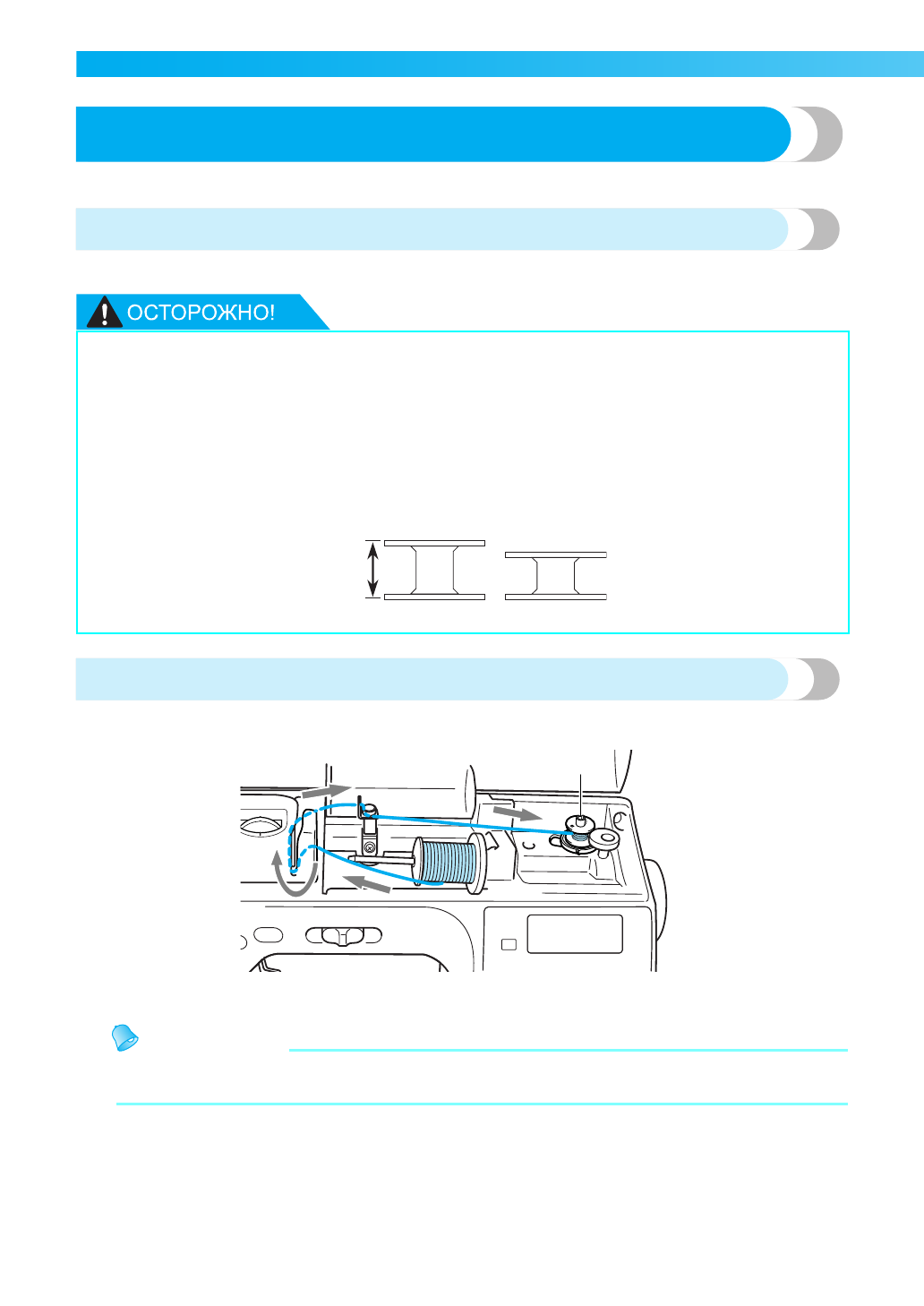 ОСТОРОЖНО!