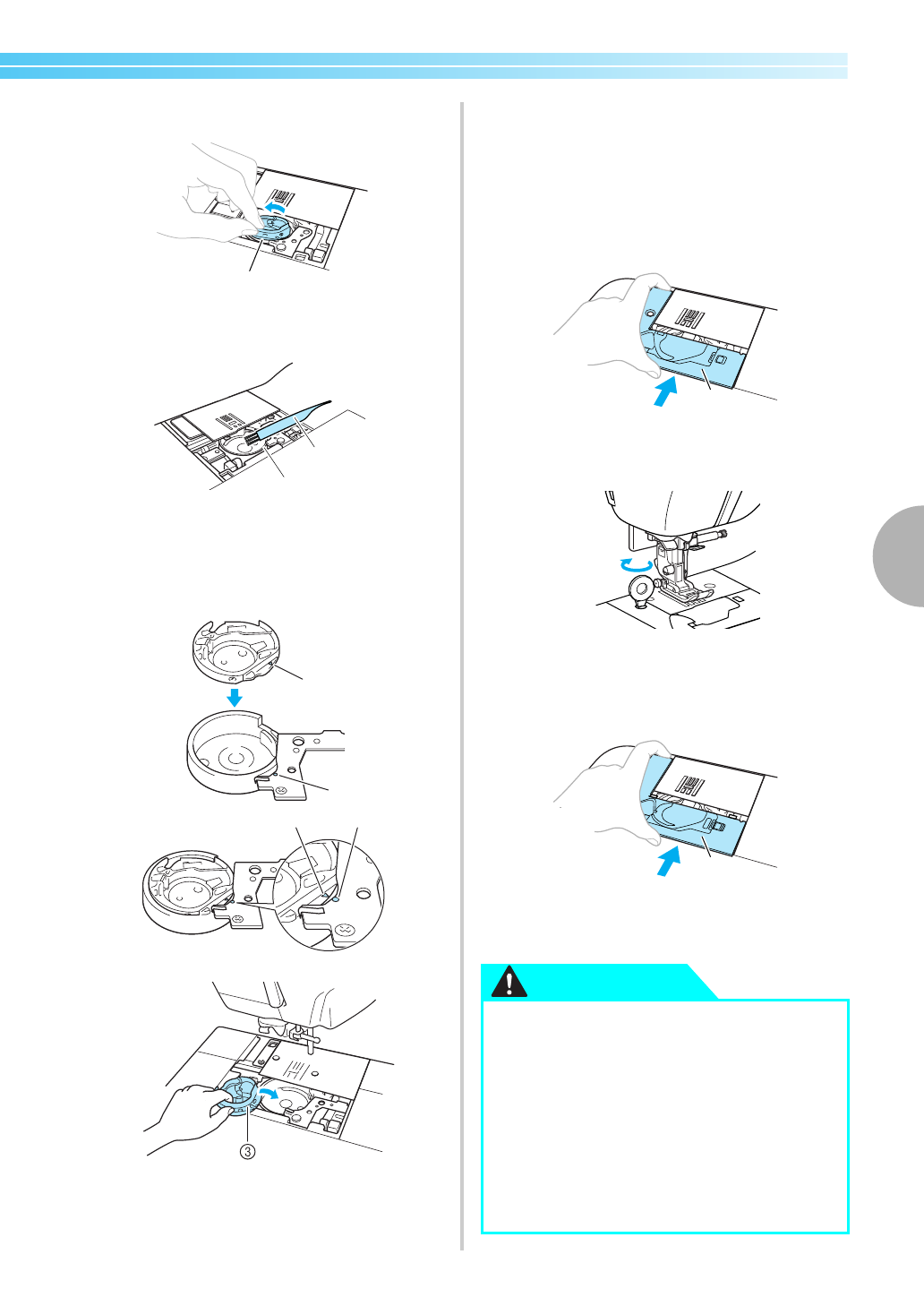 ③